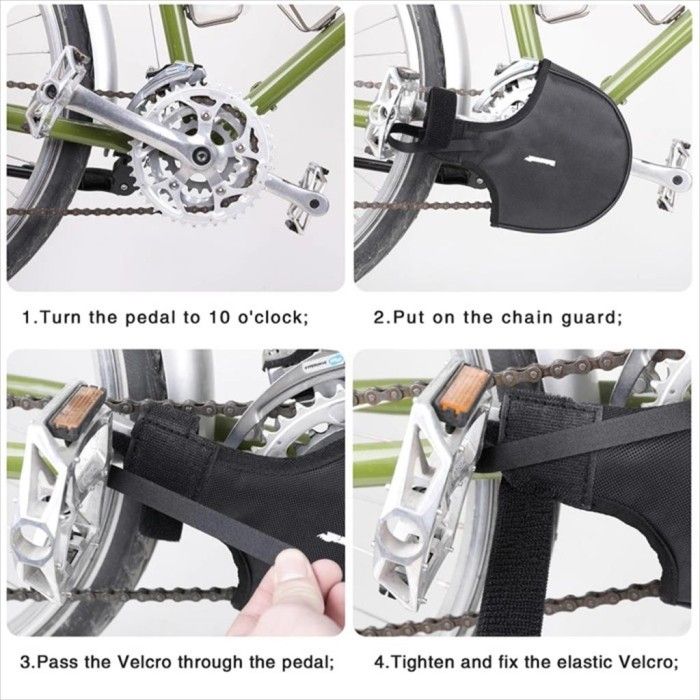 1.Turn the pedal to 10 o'clock;

2.Put on the chain guard;

3.Pass the Velcro through the pedal;

4.Tighten and fix the elastic Velcro;