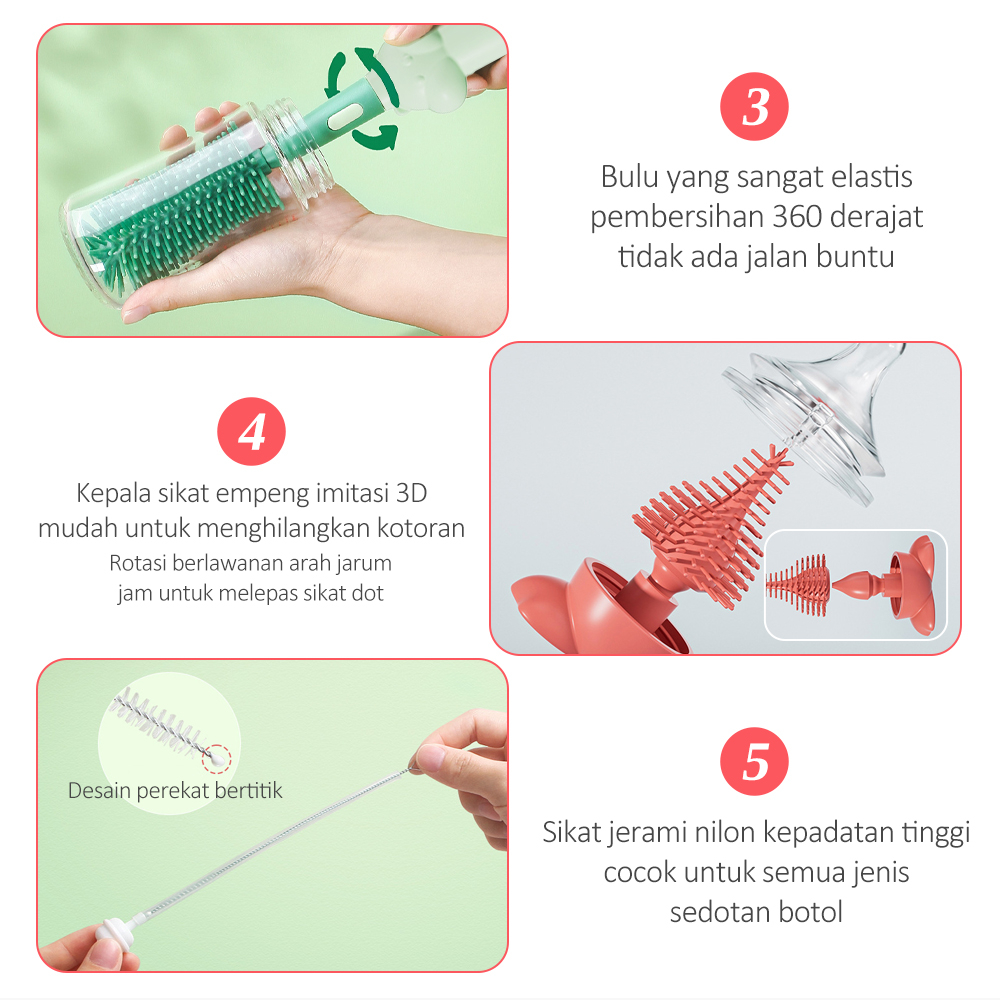 3

Bulu yang sangat elastis pembersihan 360 derajat tidak ada jalan buntu

4

Kepala sikat empeng imitasi 3D mudah untuk menghilangkan kotoran

Rotasi berlawanan arah jarum jam untuk melepas sikat dot

Desain perekat bertitik

5

Sikat jerami nilon kepadatan tinggi cocok untuk semua jenis sedotan botol