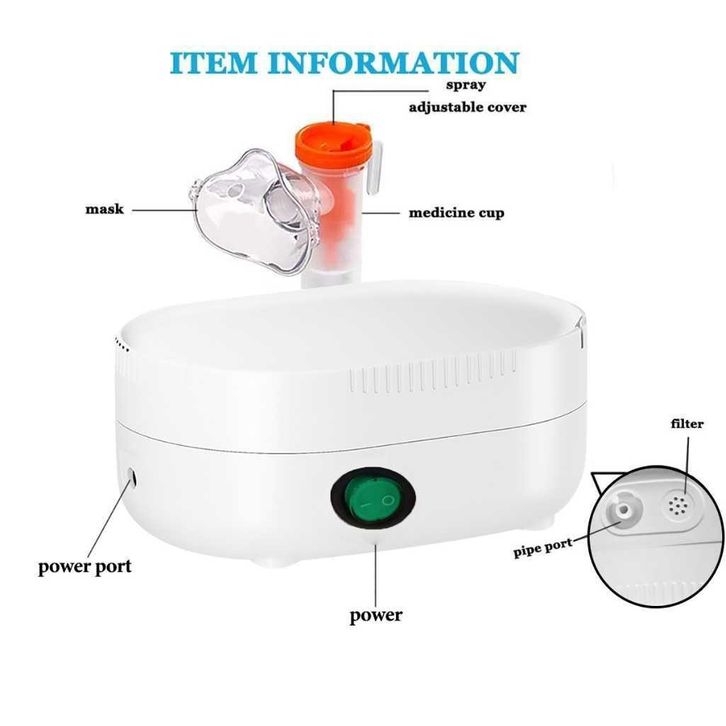 ITEM INFORMATION

spray adjustable cover

mask

medicine cup

filter

pipe port

power port

power