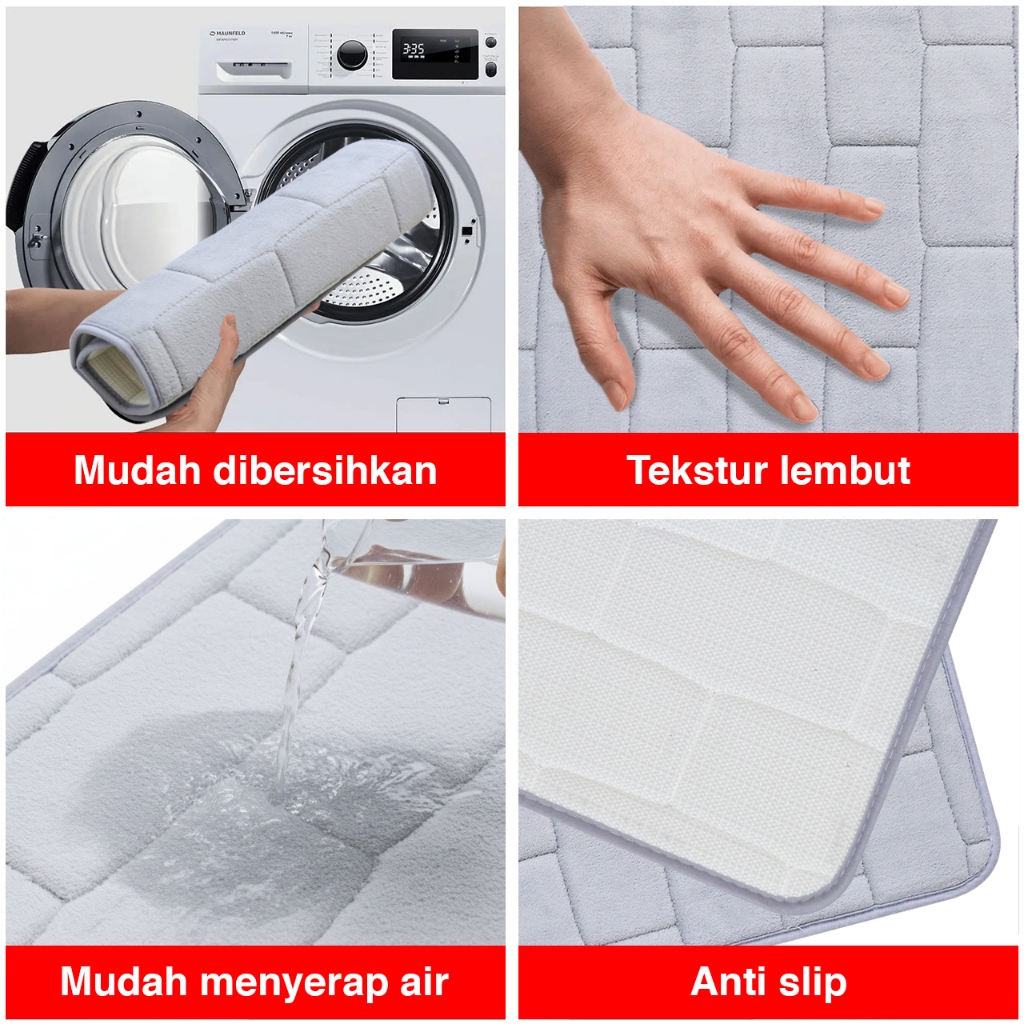 MAUNFELD

3:35

Mudah dibersihkan

Tekstur lembut

Mudah menyerap air

Anti slip