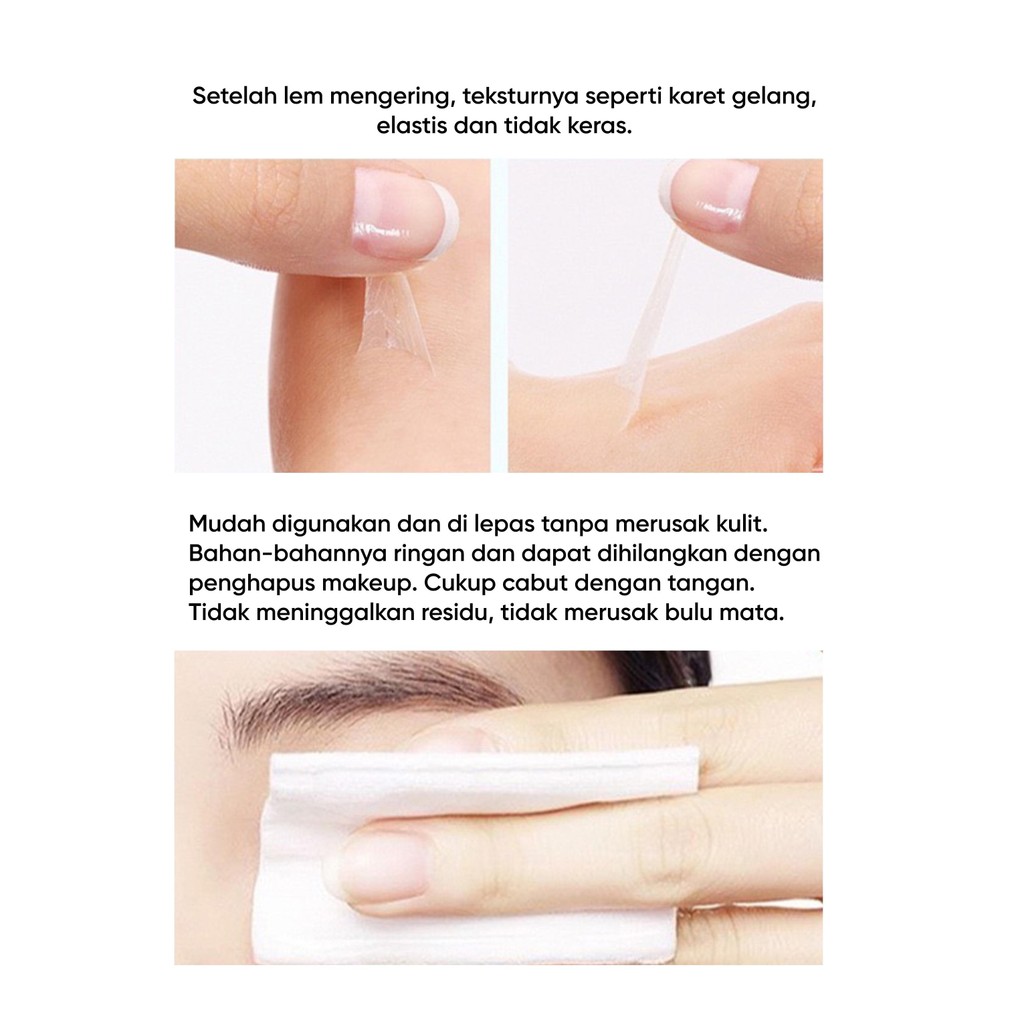 Setelah lem mengering, teksturnya seperti karet gelang, elastis dan tidak keras.

Mudah digunakan dan di lepas tanpa merusak kulit. Bahan-bahannya ringan dan dapat dihilangkan dengan penghapus makeup. Cukup cabut dengan tangan. Tidak meninggalkan residu, tidak merusak bulu mata.