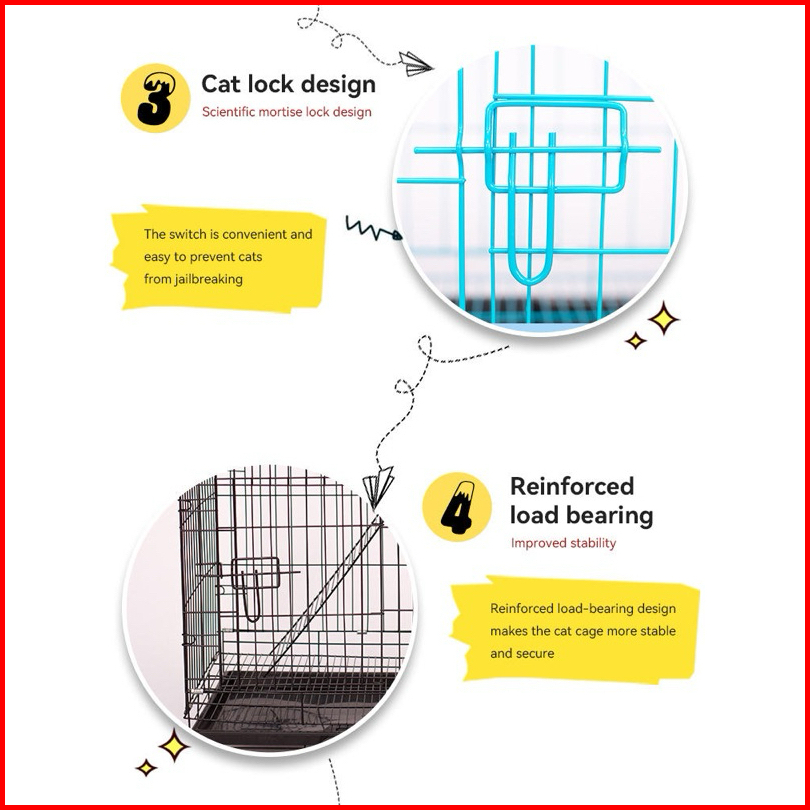 3 Cat lock design
Scientific mortise lock design

The switch is convenient and easy to prevent cats from jailbreaking

4 Reinforced load bearing
Improved stability

Reinforced load-bearing design makes the cat cage more stable and secure