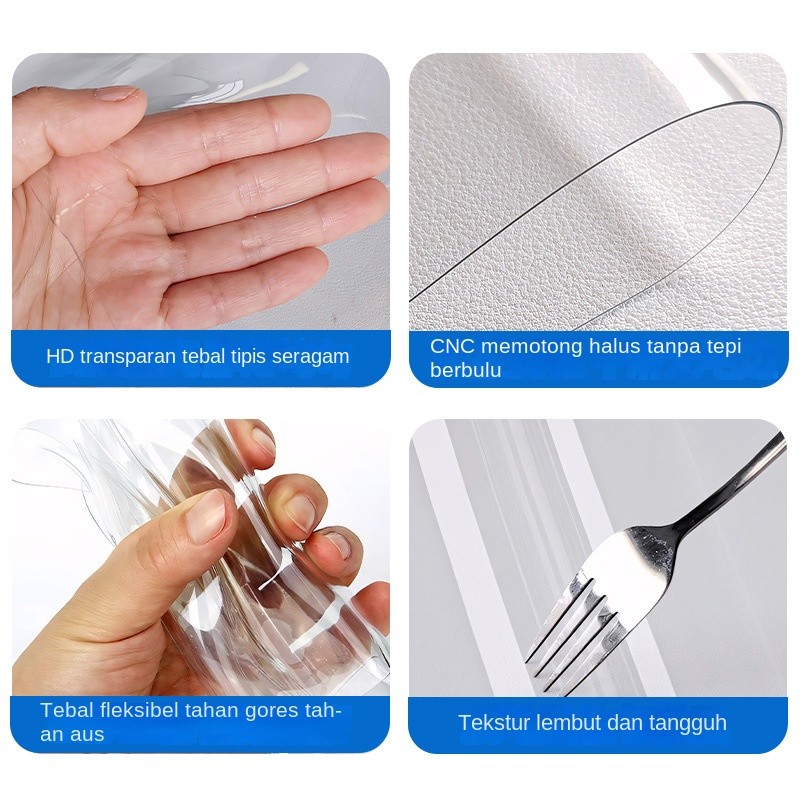 HD transparan tebal tipis seragam

CNC memotong halus tanpa tepi berbulu

Tebal fleksibel tahan gores tahan aus

Tekstur lembut dan tangguh