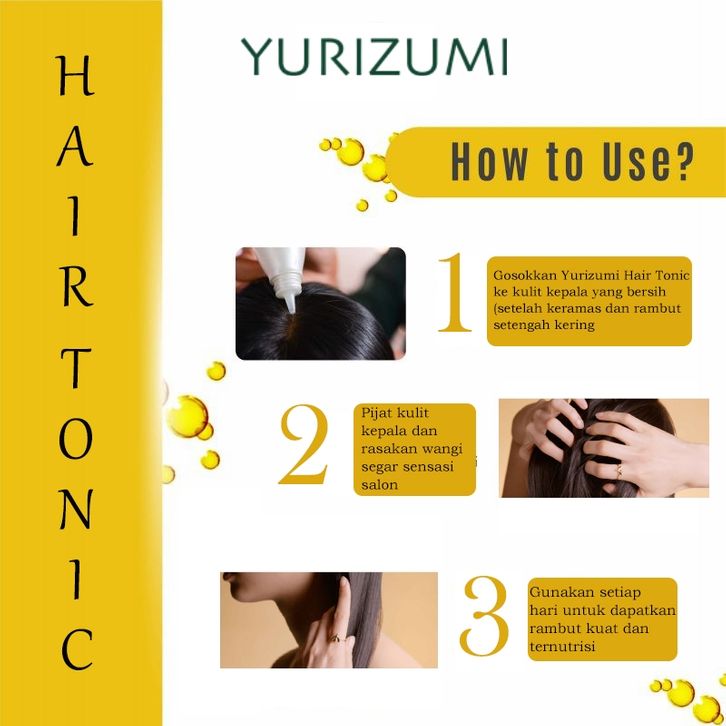 HAIR TONIC

YURIZUMI

How to Use?

1

Gosokkan Yurizumi Hair Tonic ke kulit kepala yang bersih (setelah keramas dan rambut setengah kering

2

Pijat kulit kepala dan rasakan wangi segar sensasi salon

3

Gunakan setiap hari untuk dapatkan rambut kuat dan ternutrisi