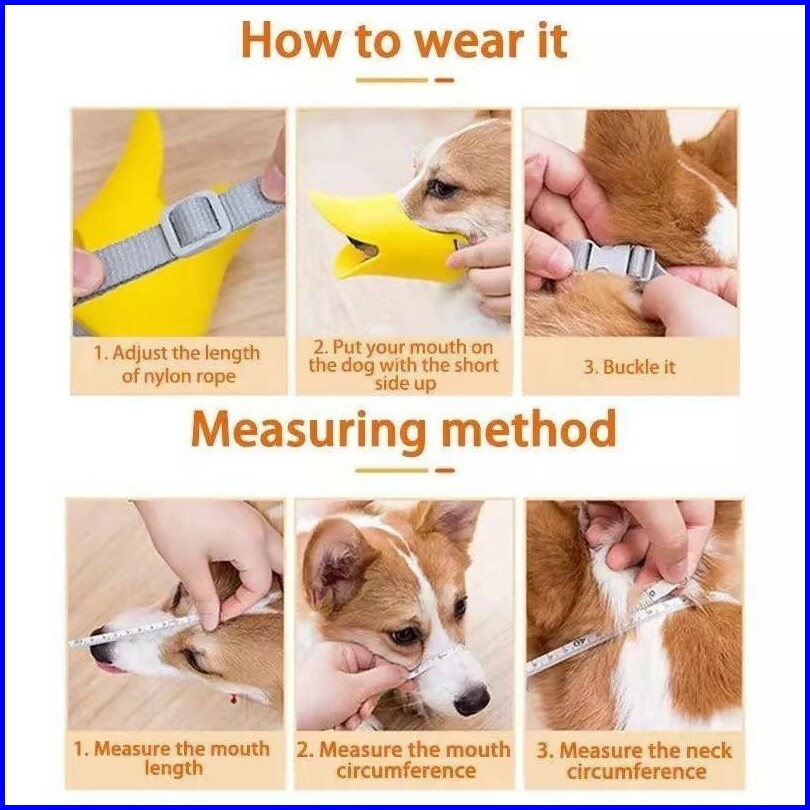 How to wear it

1. Adjust the length of nylon rope

2. Put your mouth on the dog with the short side up

3. Buckle it

Measuring method

1. Measure the mouth length

2. Measure the mouth circumference

3. Measure the neck circumference