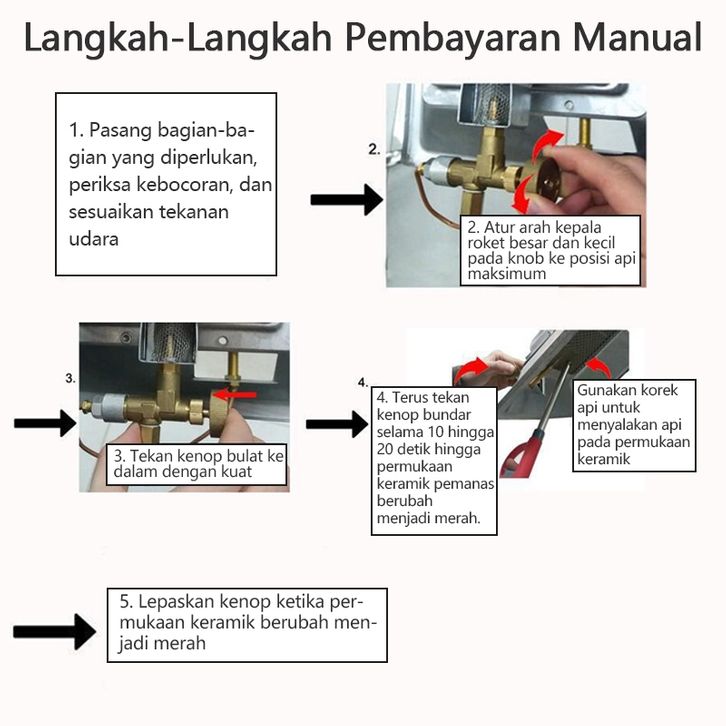 Langkah-Langkah Pembayaran Manual

1. Pasang bagian-bagian yang diperlukan, periksa kebocoran, dan sesuaikan tekanan udara

2.

2. Atur arah kepala roket besar dan kecil pada knob ke posisi api maksimum

3.

3. Tekan kenop bulat ke dalam dengan kuat

4.

4. Terus tekan kenop bundar selama 10 hingga 20 detik hingga permukaan keramik pemanas berubah menjadi merah.

Gunakan korek api untuk menyalakan api pada permukaan keramik

5. Lepaskan kenop ketika permukaan keramik berubah menjadi merah