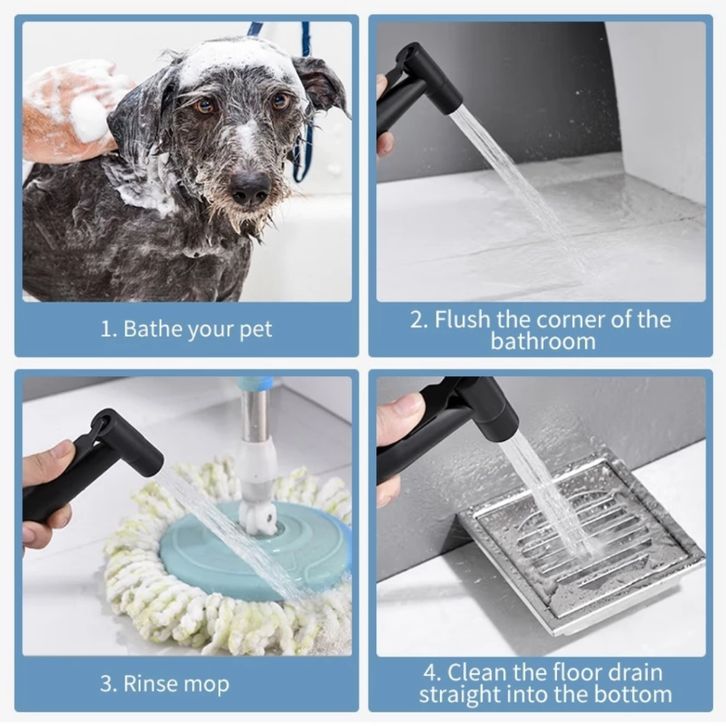 1. Bathe your pet

2. Flush the corner of the bathroom

3. Rinse mop

4. Clean the floor drain straight into the bottom