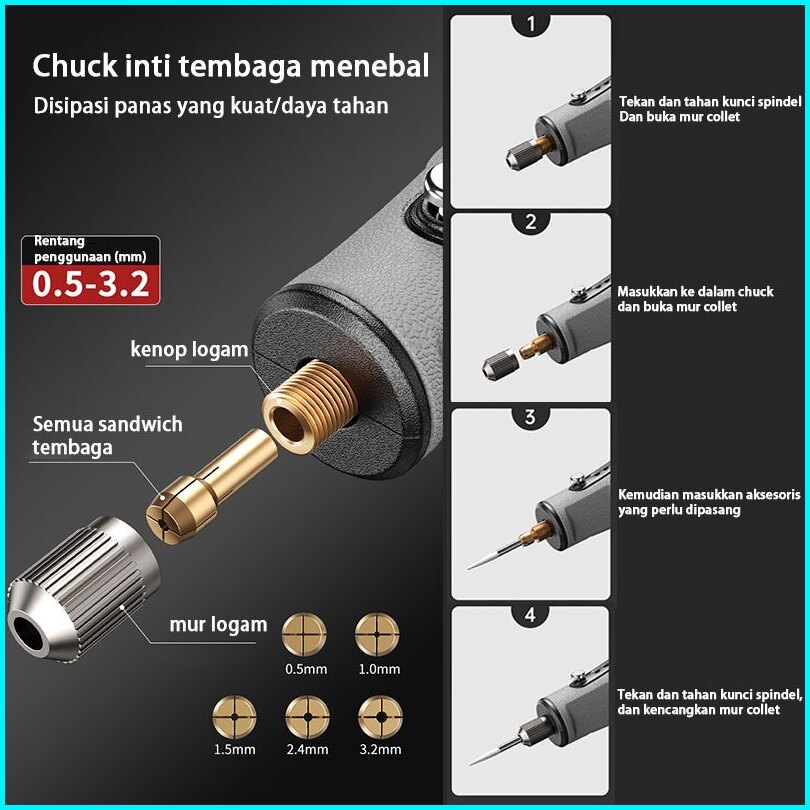 Chuck inti tembaga menebal
Disipasi panas yang kuat/daya tahan

Rentang penggunaan (mm)
0.5-3.2

kenop logam

Semua sandwich tembaga

mur logam

0.5mm
1.0mm
1.5mm
2.4mm
3.2mm

1
Tekan dan tahan kunci spindel
Dan buka mur collet

2
Masukkan ke dalam chuck
dan buka mur collet

3
Kemudian masukkan aksesoris
yang perlu dipasang

4
Tekan dan tahan kunci spindel,
dan kencangkan mur collet