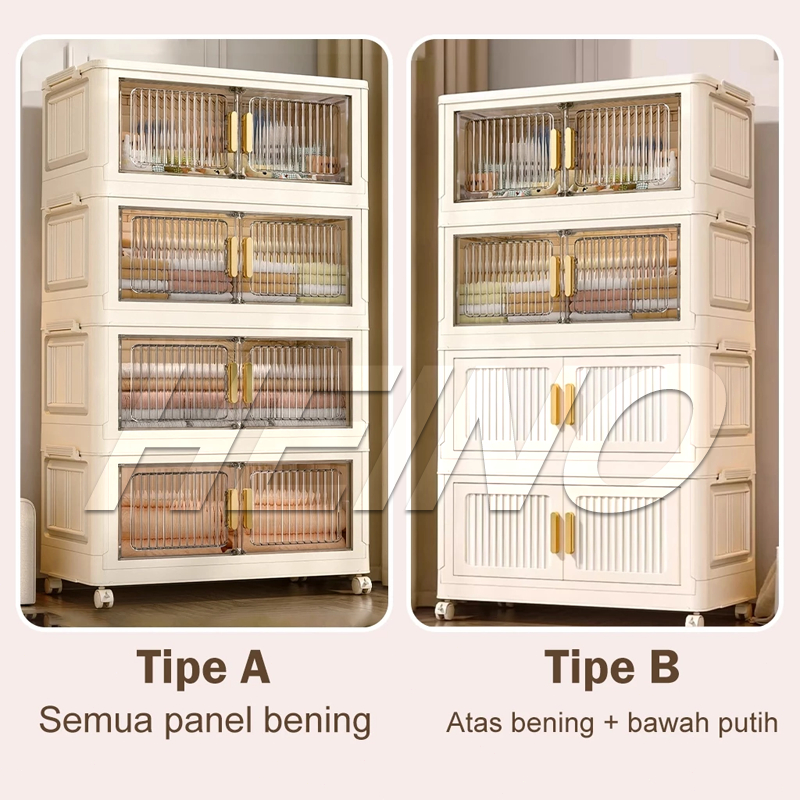 HEIWO

Tipe A
Semua panel bening

Tipe B
Atas bening + bawah putih