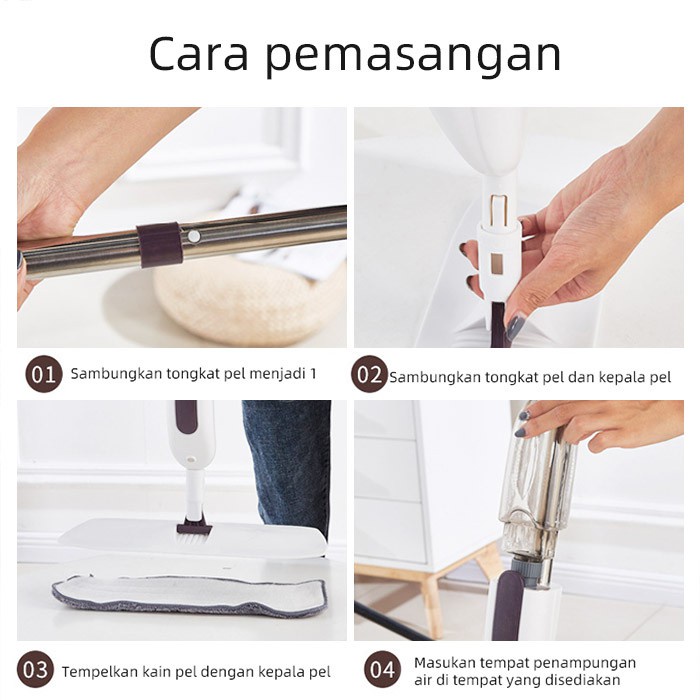 Cara pemasangan

01 Sambungkan tongkat pel menjadi 1

02 Sambungkan tongkat pel dan kepala pel

03 Tempelkan kain pel dengan kepala pel

04 Masukan tempat penampungan air di tempat yang disediakan