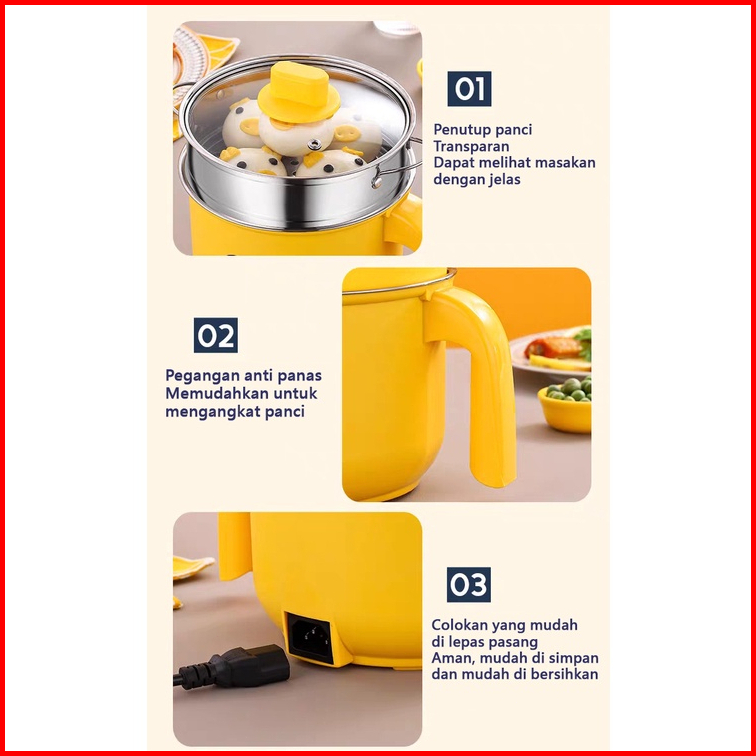 01

Penutup panci
Transparan
Dapat melihat masakan
dengan jelas

02

Pegangan anti panas
Memudahkan untuk
mengangkat panci

03

Colokan yang mudah
di lepas pasang
Aman, mudah di simpan
dan mudah di bersihkan