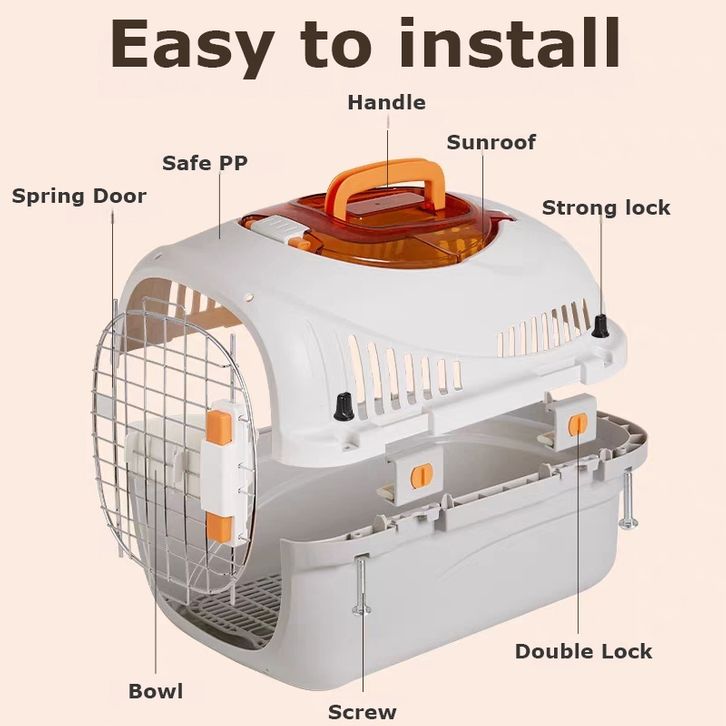 Easy to install

Handle

Sunroof

Safe PP

Spring Door

Strong lock

Double Lock

Bowl

Screw