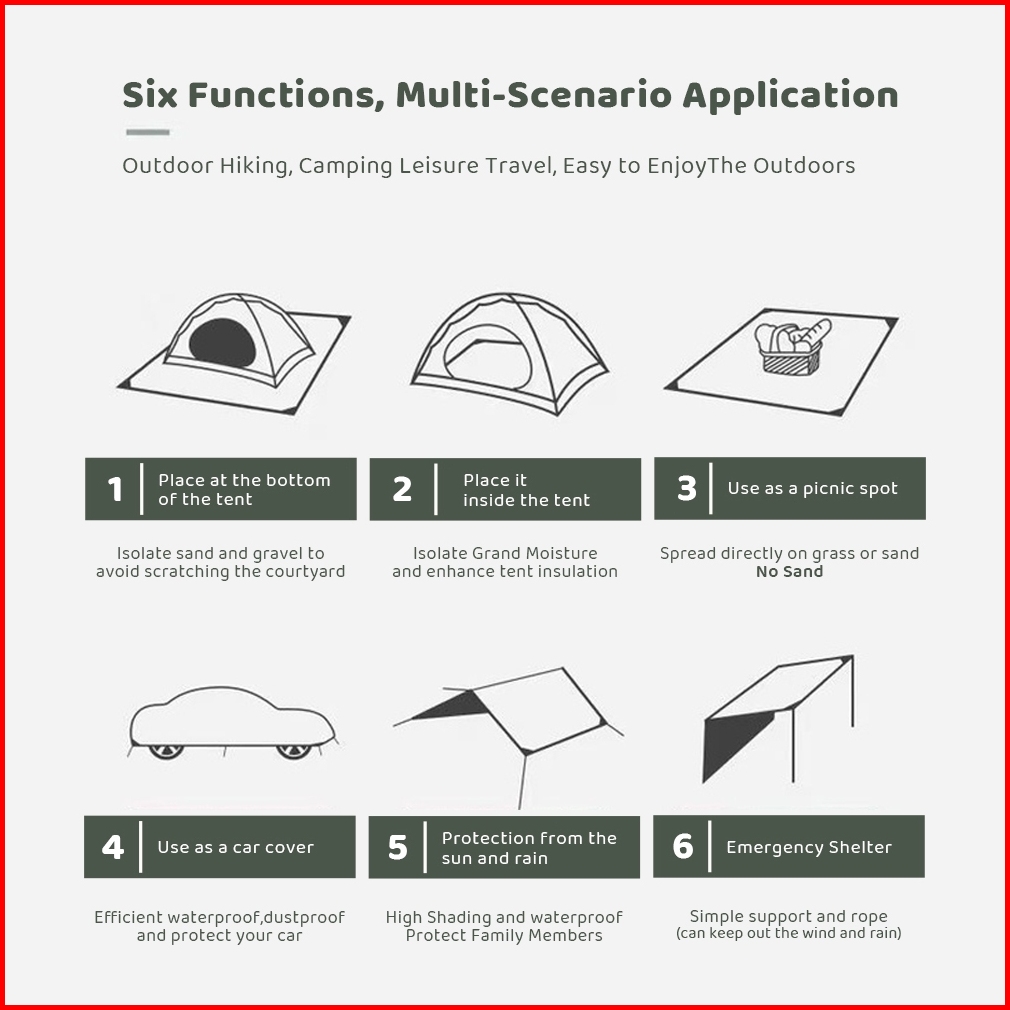 Six Functions, Multi-Scenario Application

Outdoor Hiking, Camping Leisure Travel, Easy to EnjoyThe Outdoors

1 Place at the bottom of the tent

Isolate sand and gravel to avoid scratching the courtyard

2 Place it inside the tent

Isolate Grand Moisture and enhance tent insulation

3 Use as a picnic spot

Spread directly on grass or sand
No Sand

4 Use as a car cover

Efficient waterproof,dustproof and protect your car

5 Protection from the sun and rain

High Shading and waterproof Protect Family Members

6 Emergency Shelter

Simple support and rope
(can keep out the wind and rain)