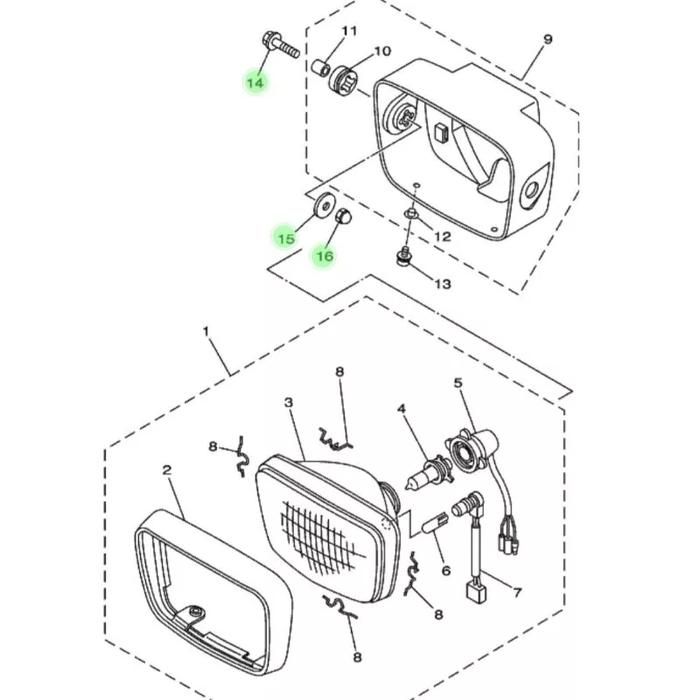 11
10
9
14
15
16
12
13
1
8
5
3
4
8
2
6
7
8
8