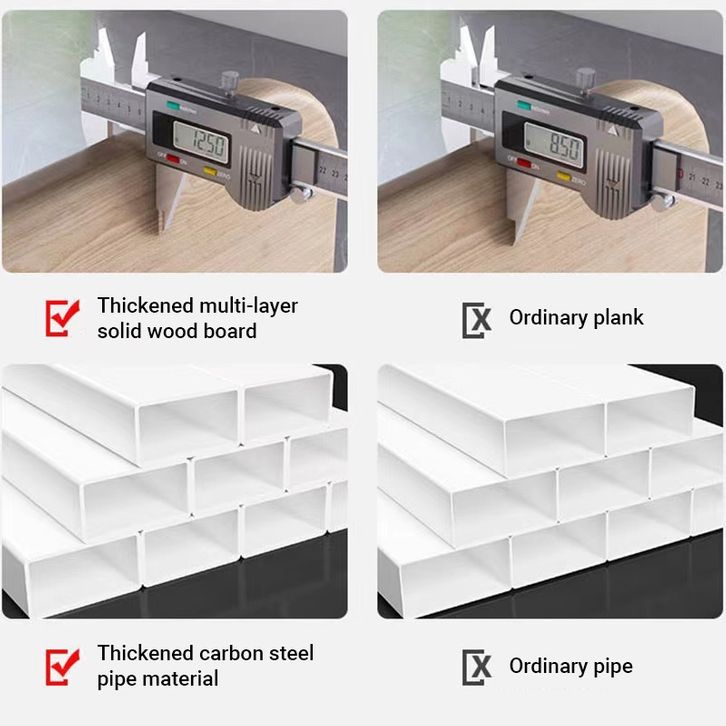 12.50

OFF ON ZERO

8.50

OFF ON ZERO

Thickened multi-layer solid wood board

Ordinary plank

Thickened carbon steel pipe material

Ordinary pipe