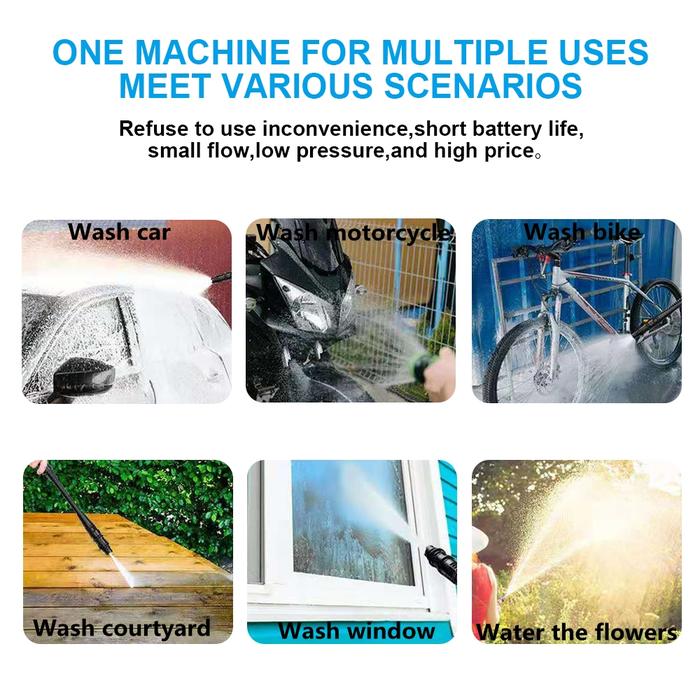 ONE MACHINE FOR MULTIPLE USES
MEET VARIOUS SCENARIOS

Refuse to use inconvenience,short battery life, small flow,low pressure,and high price。

Wash car

Wash motorcycle

Wash bike

Wash courtyard

Wash window

Water the flowers