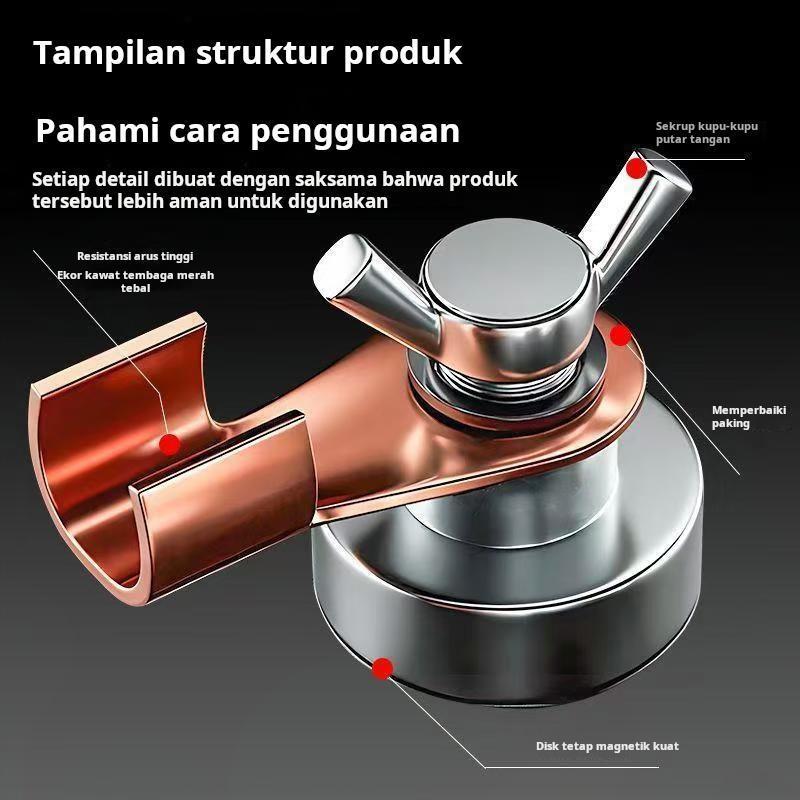 Tampilan struktur produk

Pahami cara penggunaan

Setiap detail dibuat dengan saksama bahwa produk tersebut lebih aman untuk digunakan

Sekrup kupu-kupu putar tangan

Resistansi arus tinggi
Ekor kawat tembaga merah tebal

Memperbaiki paking

Disk tetap magnetik kuat