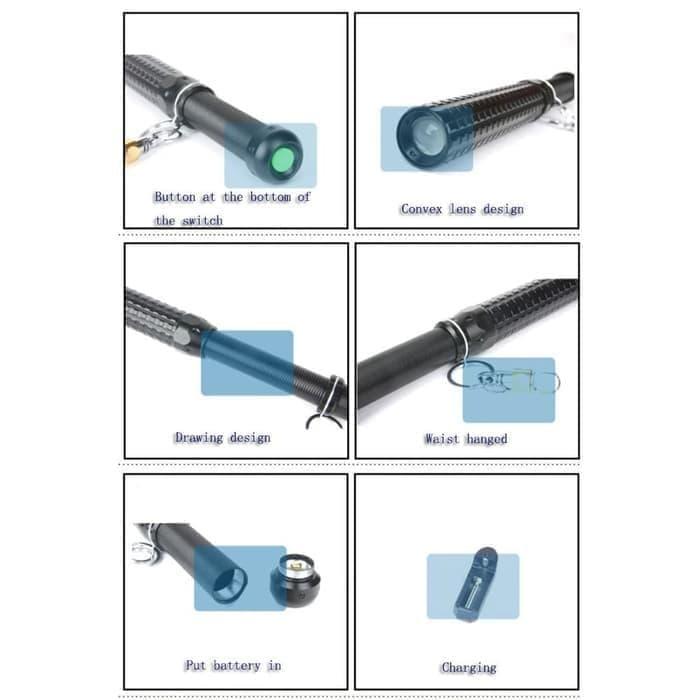 Button at the bottom of the switch

Convex lens design

Drawing design

Waist hanged

Put battery in

Charging