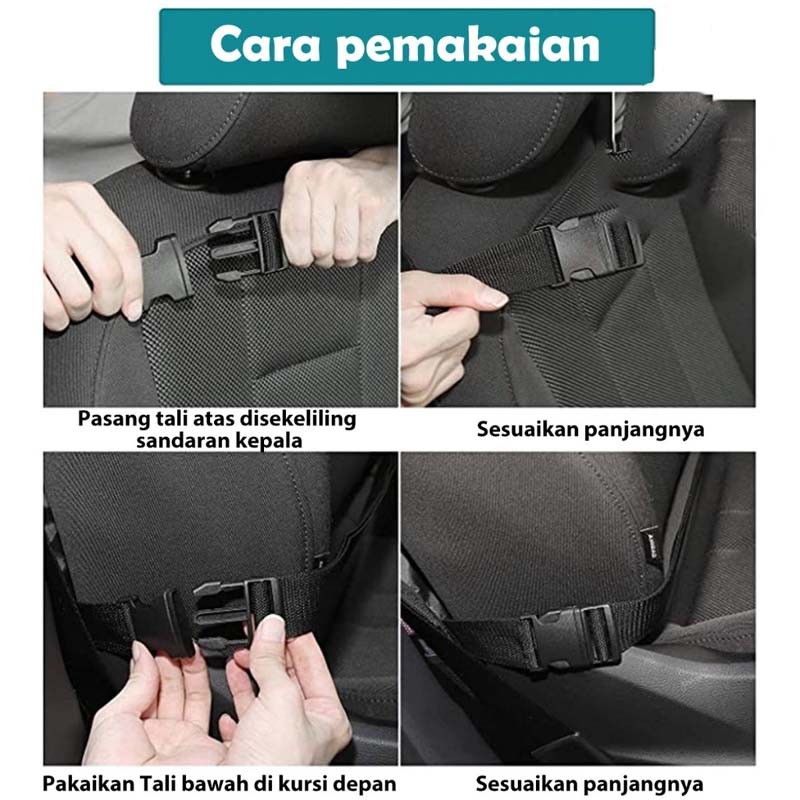 Cara pemakaian

Pasang tali atas disekeliling sandaran kepala

Sesuaikan panjangnya

Pakaikan Tali bawah di kursi depan

Sesuaikan panjangnya