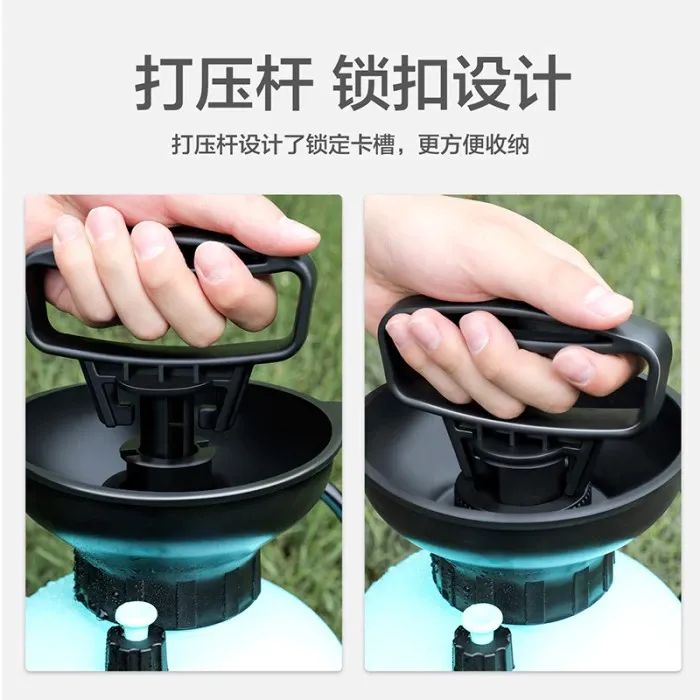 打压杆 锁扣设计

打压杆设计了锁定卡槽，更方便收纳