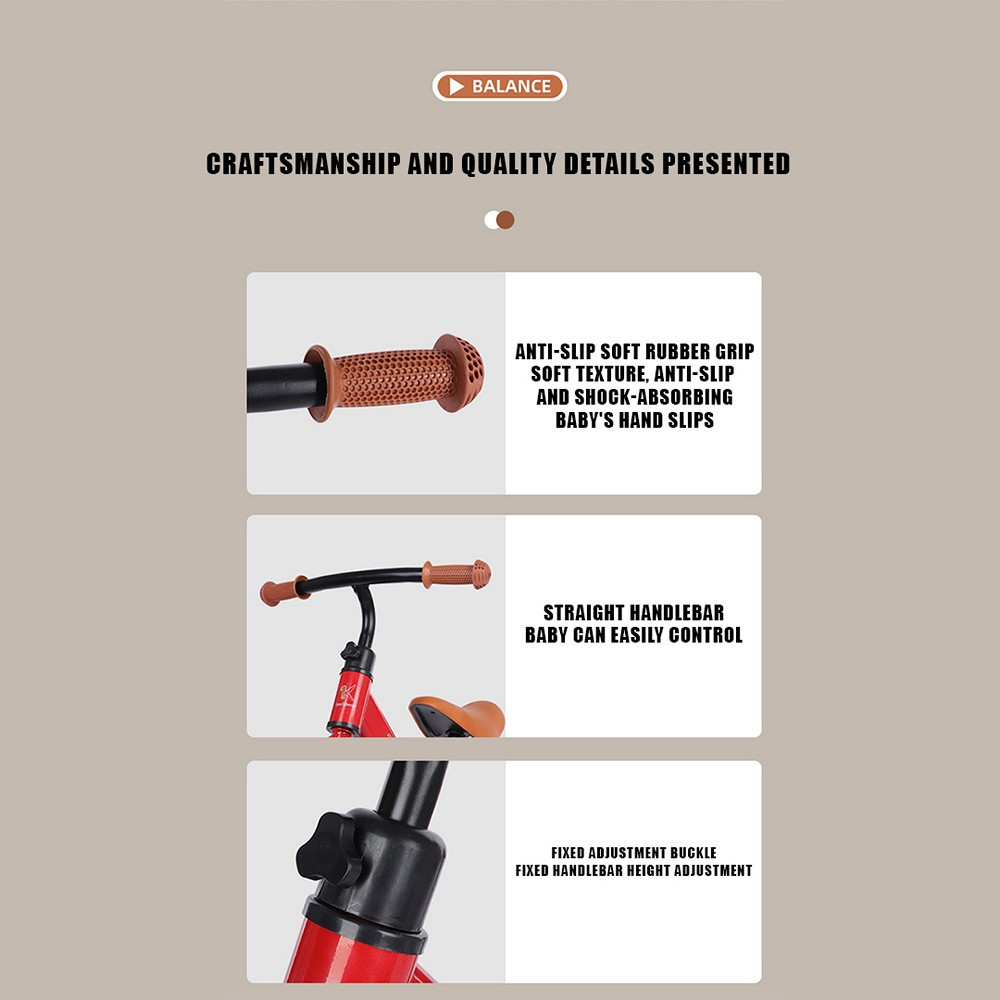 BALANCE

CRAFTSMANSHIP AND QUALITY DETAILS PRESENTED

ANTI-SLIP SOFT RUBBER GRIP
SOFT TEXTURE, ANTI-SLIP
AND SHOCK-ABSORBING
BABY'S HAND SLIPS

STRAIGHT HANDLEBAR
BABY CAN EASILY CONTROL

FIXED ADJUSTMENT BUCKLE
FIXED HANDLEBAR HEIGHT ADJUSTMENT