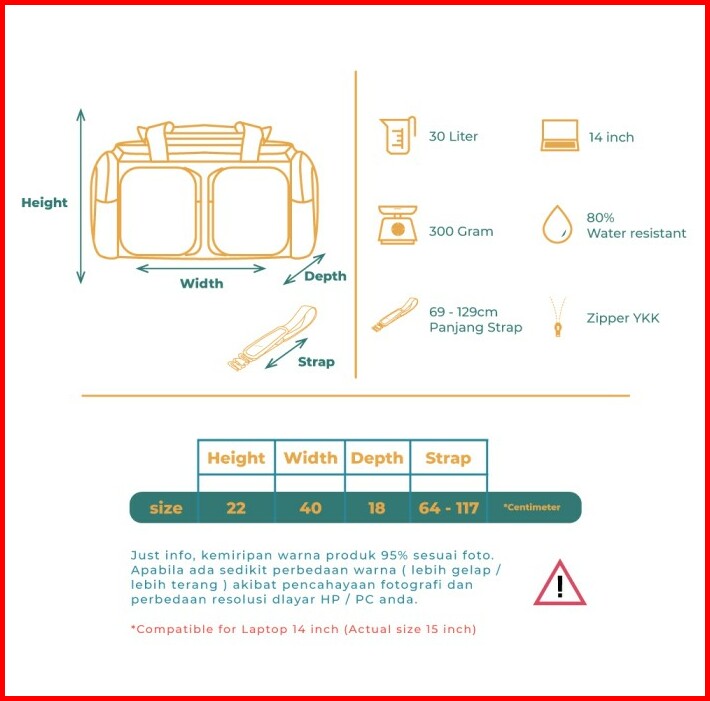 Height

Width

Depth

Strap

30 Liter

14 inch

300 Gram

80%
Water resistant

69 - 129cm
Panjang Strap

Zipper YKK

| | Height | Width | Depth | Strap | |
|---|---|---|---|---|---|
| size | 22 | 40 | 18 | 64 - 117 | *Centimeter |

Just info, kemiripan warna produk 95% sesuai foto. Apabila ada sedikit perbedaan warna ( lebih gelap / lebih terang ) akibat pencahayaan fotografi dan perbedaan resolusi dlayar HP / PC anda.

!

*Compatible for Laptop 14 inch (Actual size 15 inch)