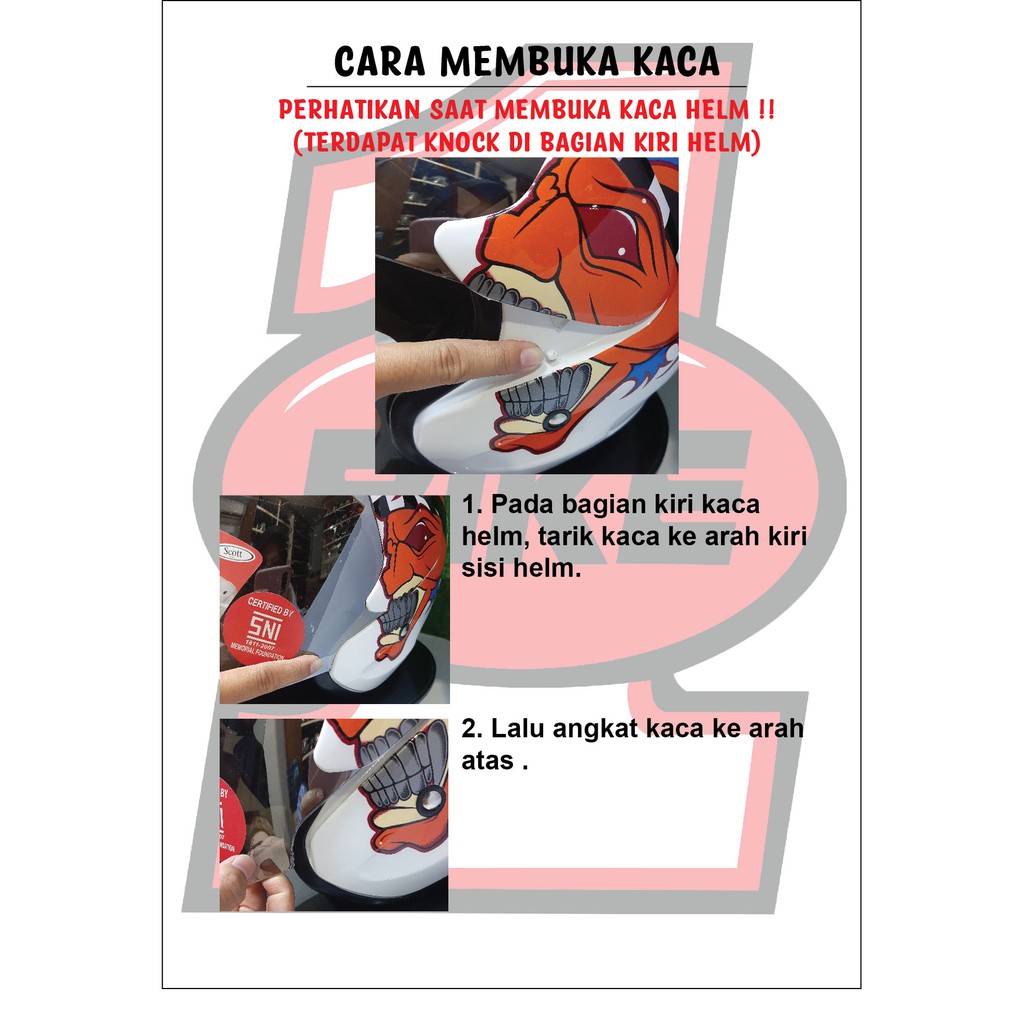 CARA MEMBUKA KACA

PERHATIKAN SAAT MEMBUKA KACA HELM !!
(TERDAPAT KNOCK DI BAGIAN KIRI HELM)

Scott

CERTIFIED BY
SNI
1811-2007
MEMORIAL FOUNDATION

1. Pada bagian kiri kaca helm, tarik kaca ke arah kiri sisi helm.

2. Lalu angkat kaca ke arah atas .