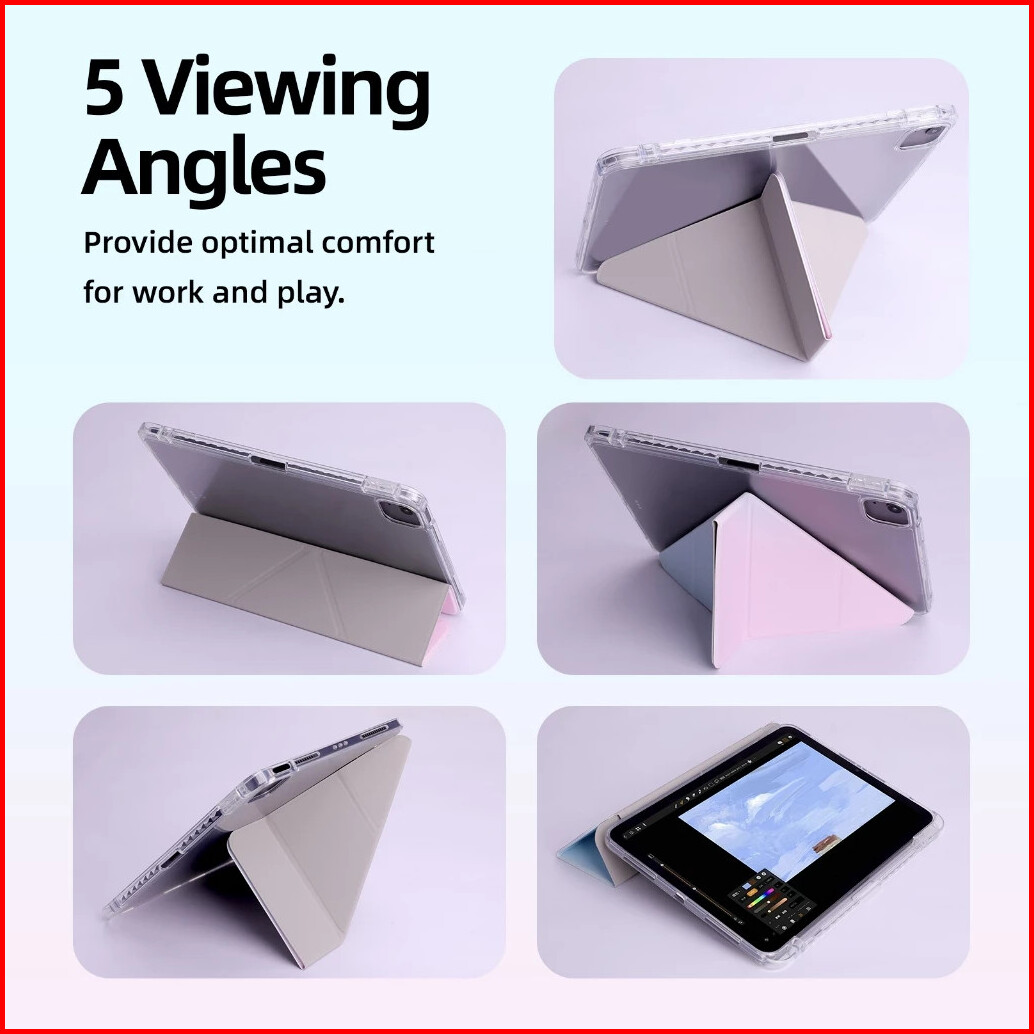 5 Viewing Angles

Provide optimal comfort for work and play.