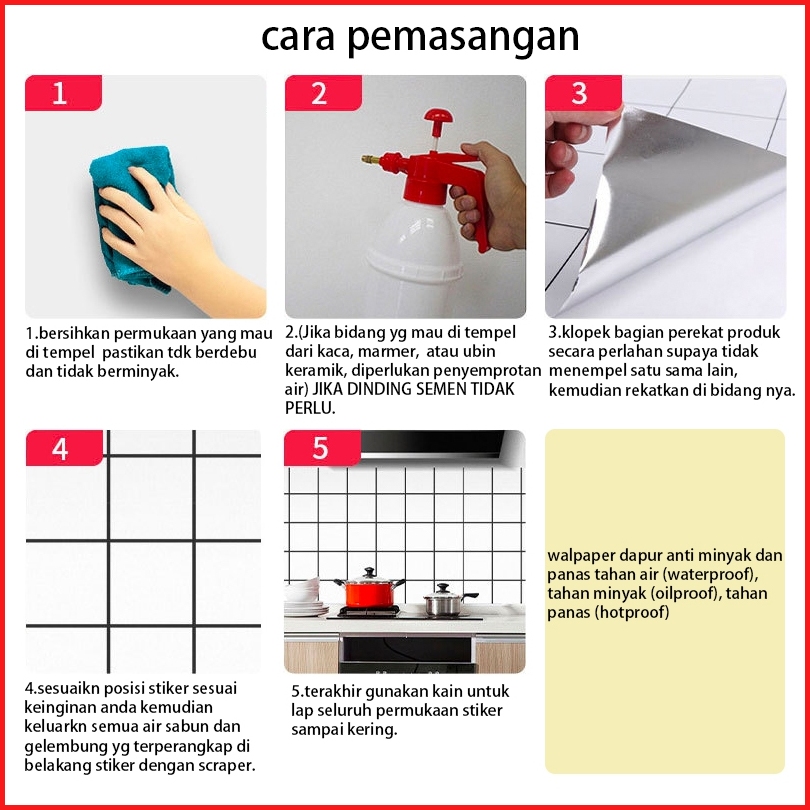 cara pemasangan

1

1.bersihkan permukaan yang mau di tempel pastikan tdk berdebu dan tidak berminyak.

2

2.(Jika bidang yg mau di tempel dari kaca, marmer, atau ubin keramik, diperlukan penyemprotan air) JIKA DINDING SEMEN TIDAK PERLU.

3

3.klopek bagian perekat produk secara perlahan supaya tidak menempel satu sama lain, kemudian rekatkan di bidang nya.

4

4.sesuaikn posisi stiker sesuai keinginan anda kemudian keluarkn semua air sabun dan gelembung yg terperangkap di belakang stiker dengan scraper.

5

5.terakhir gunakan kain untuk lap seluruh permukaan stiker sampai kering.

walpaper dapur anti minyak dan panas tahan air (waterproof), tahan minyak (oilproof), tahan panas (hotproof)