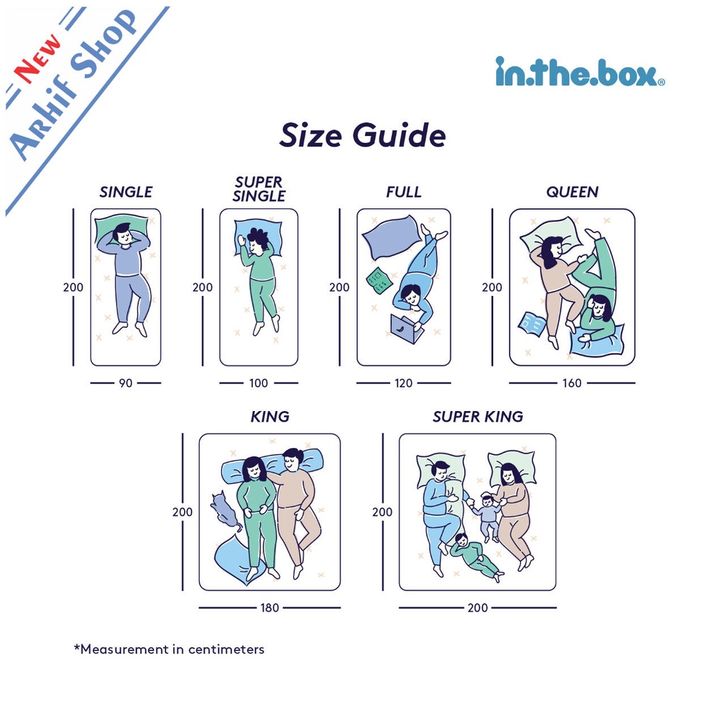 New Arhif Shop

in.the.box®

Size Guide

SINGLE
200
90

SUPER SINGLE
200
100

FULL
200
120

QUEEN
200
160

KING
200
180

SUPER KING
200
200

*Measurement in centimeters