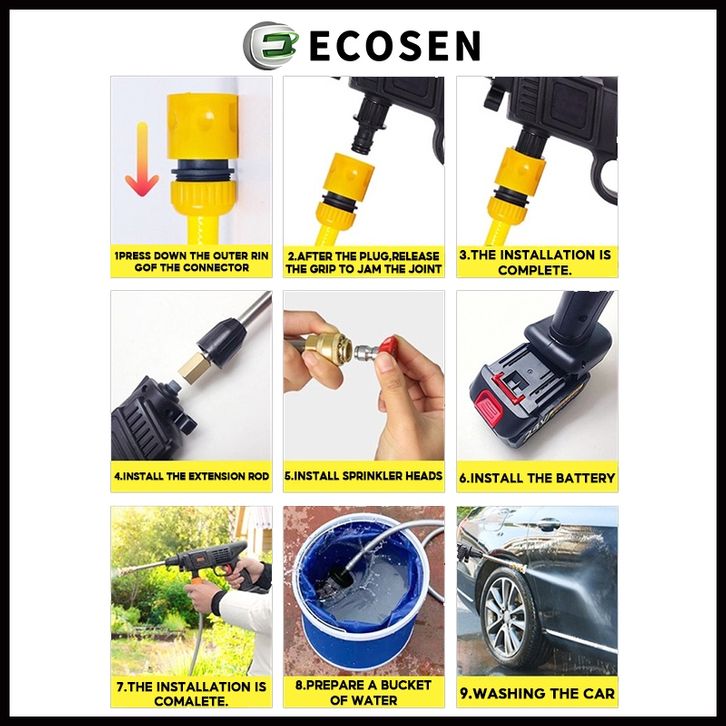 ECOSEN

1PRESS DOWN THE OUTER RIN GOF THE CONNECTOR

2.AFTER THE PLUG,RELEASE THE GRIP TO JAM THE JOINT

3.THE INSTALLATION IS COMPLETE.

4.INSTALL THE EXTENSION ROD

5.INSTALL SPRINKLER HEADS

6.INSTALL THE BATTERY

7.THE INSTALLATION IS COMALETE.

8.PREPARE A BUCKET OF WATER

9.WASHING THE CAR