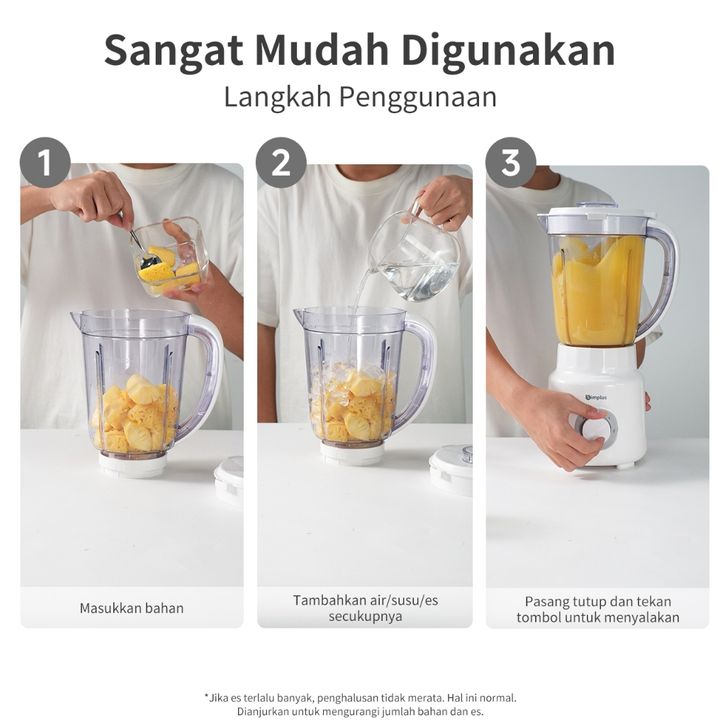 Sangat Mudah Digunakan
Langkah Penggunaan

1

Masukkan bahan

2

Tambahkan air/susu/es secukupnya

3

Simplus

Pasang tutup dan tekan tombol untuk menyalakan

*Jika es terlalu banyak, penghalusan tidak merata. Hal ini normal. Dianjurkan untuk mengurangi jumlah bahan dan es.