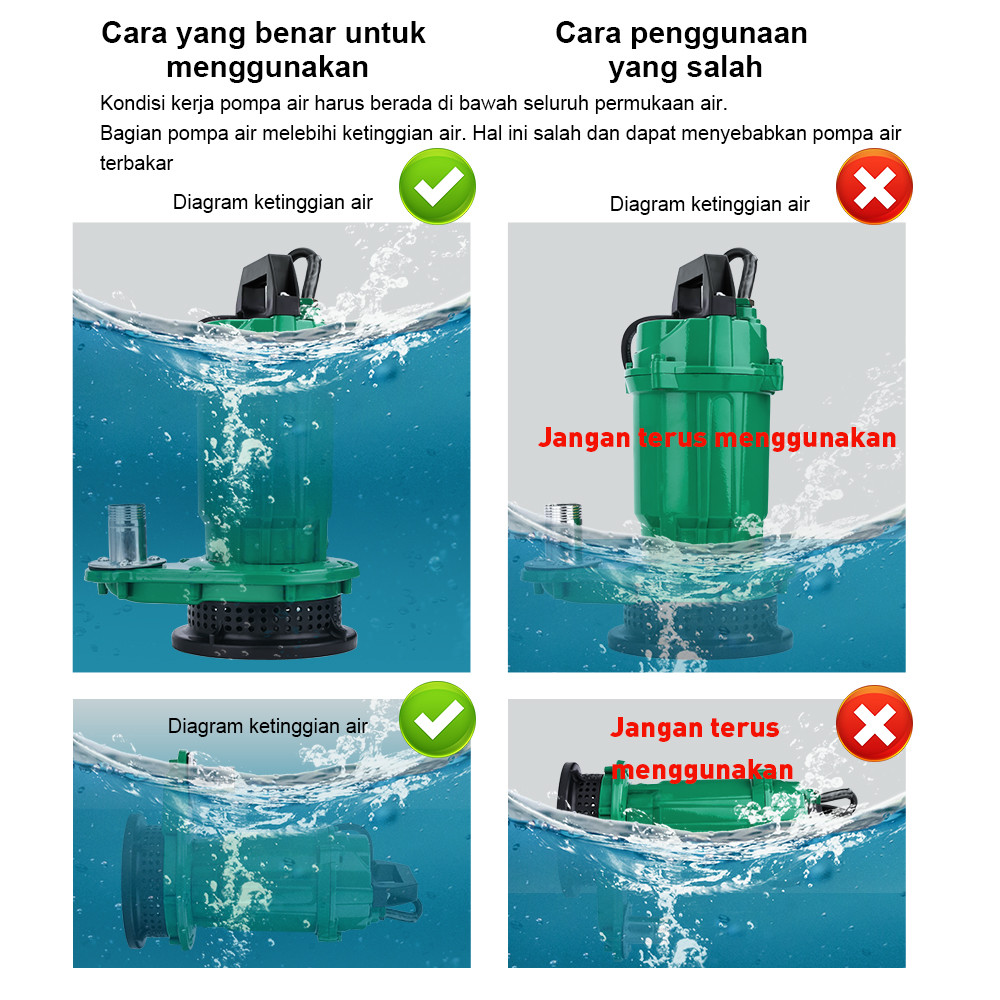 Cara yang benar untuk menggunakan

Cara penggunaan yang salah

Kondisi kerja pompa air harus berada di bawah seluruh permukaan air.

Bagian pompa air melebihi ketinggian air. Hal ini salah dan dapat menyebabkan pompa air terbakar

Diagram ketinggian air

Diagram ketinggian air

Jangan terus menggunakan

Diagram ketinggian air

Jangan terus menggunakan