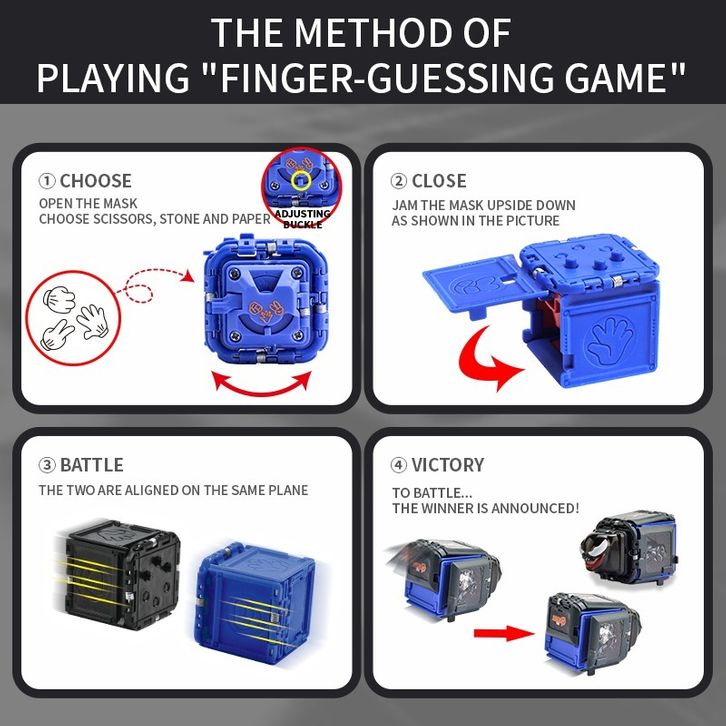 THE METHOD OF PLAYING "FINGER-GUESSING GAME"

① CHOOSE
OPEN THE MASK
CHOOSE SCISSORS, STONE AND PAPER

ADJUSTING BUCKLE

② CLOSE
JAM THE MASK UPSIDE DOWN
AS SHOWN IN THE PICTURE

③ BATTLE
THE TWO ARE ALIGNED ON THE SAME PLANE

④ VICTORY
TO BATTLE...
THE WINNER IS ANNOUNCED!