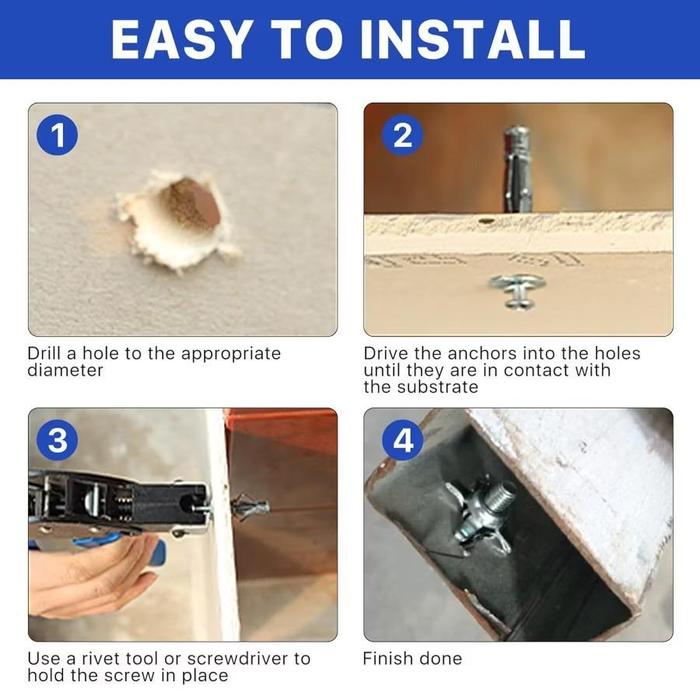 EASY TO INSTALL

1

Drill a hole to the appropriate diameter

2

Drive the anchors into the holes until they are in contact with the substrate

3

Use a rivet tool or screwdriver to hold the screw in place

4

Finish done