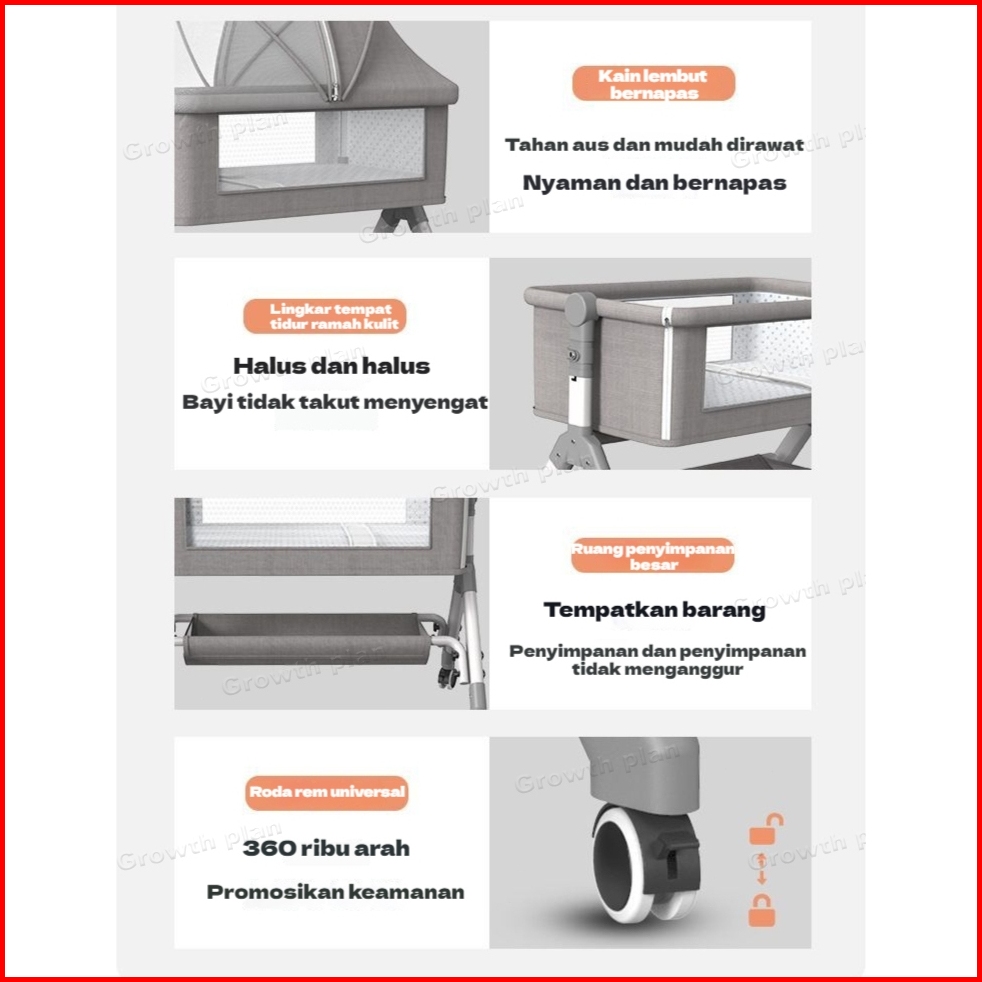 Kain lembut bernapas

Tahan aus dan mudah dirawat

Nyaman dan bernapas

Lingkar tempat tidur ramah kulit

Halus dan halus

Bayi tidak takut menyengat

Ruang penyimpanan besar

Tempatkan barang

Penyimpanan dan penyimpanan tidak menganggur

Roda rem universal

360 ribu arah

Promosikan keamanan

Growth plan