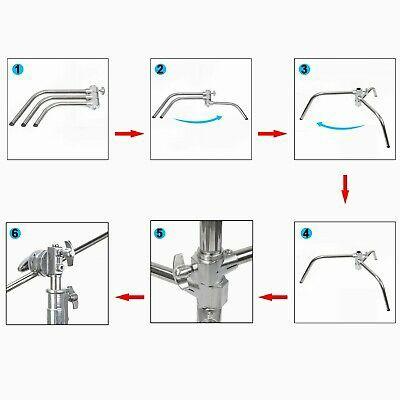 1

2

3

4

5

6