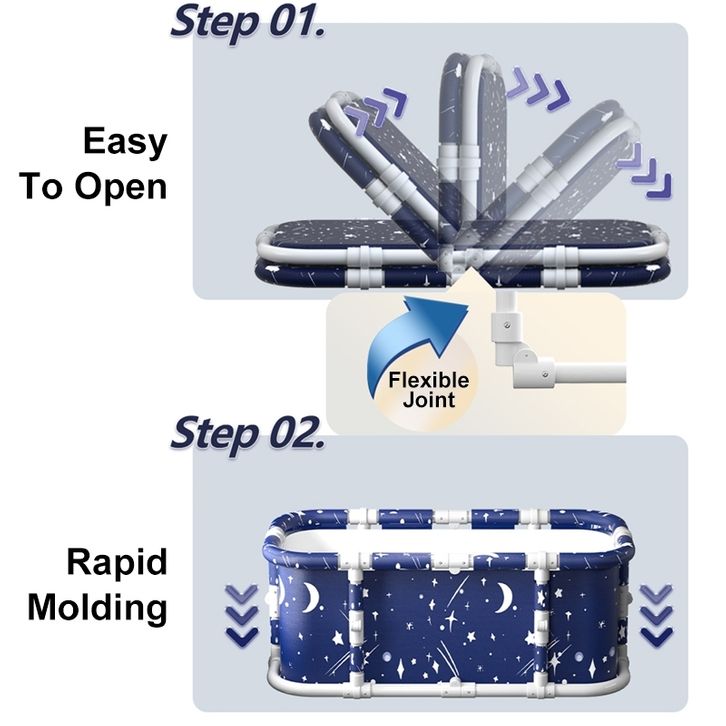 Step 01.

Easy To Open

Flexible Joint

Step 02.

Rapid Molding