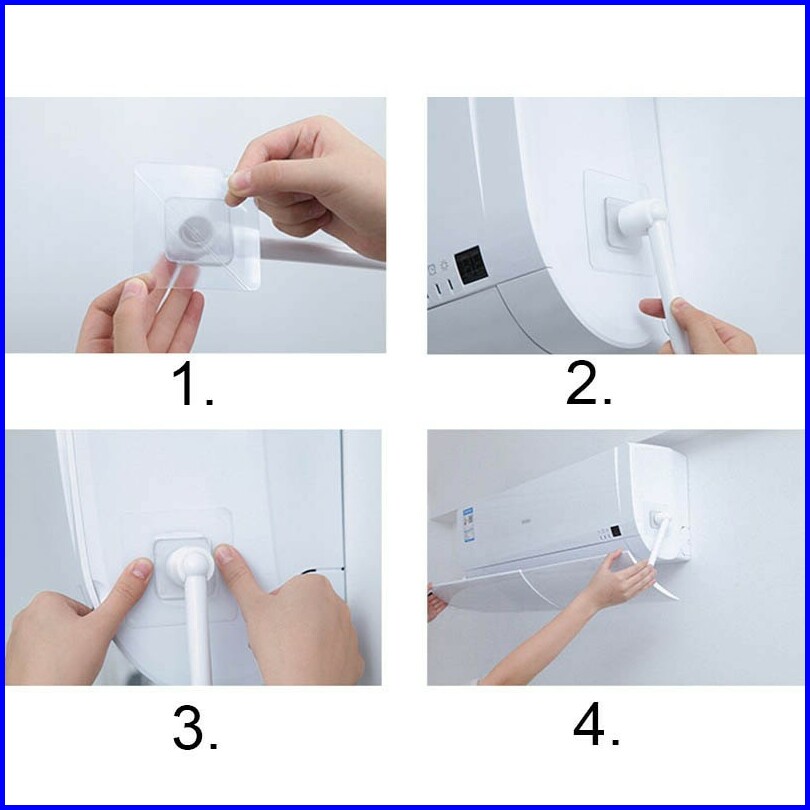 1.

2.

3.

4.