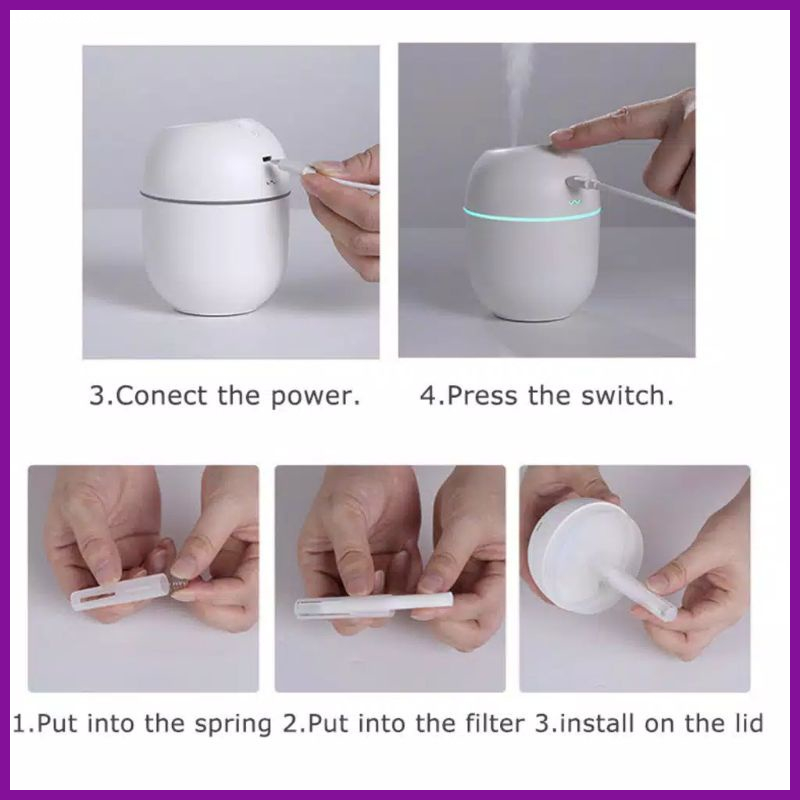 3.Conect the power.

4.Press the switch.

1.Put into the spring 2.Put into the filter 3.install on the lid