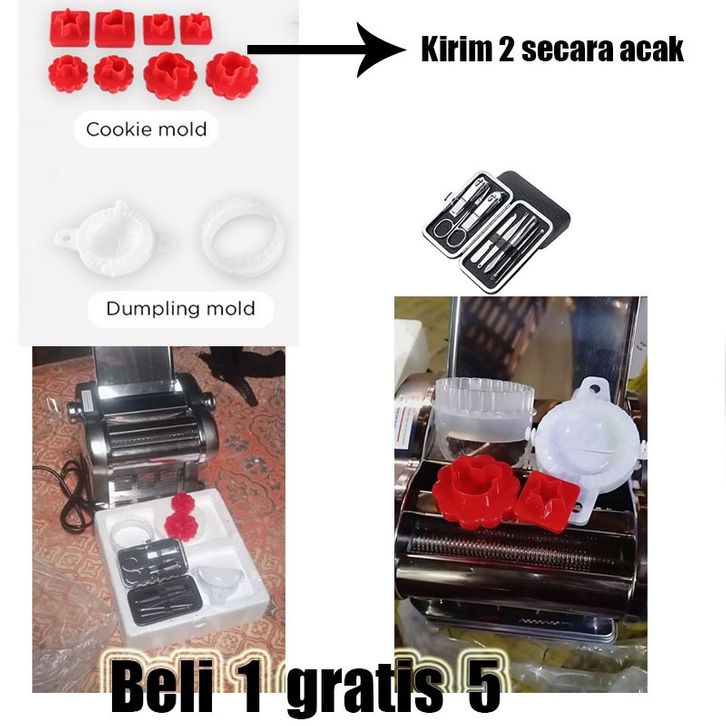 Kirim 2 secara acak

Cookie mold

Dumpling mold

Beli 1 gratis 5