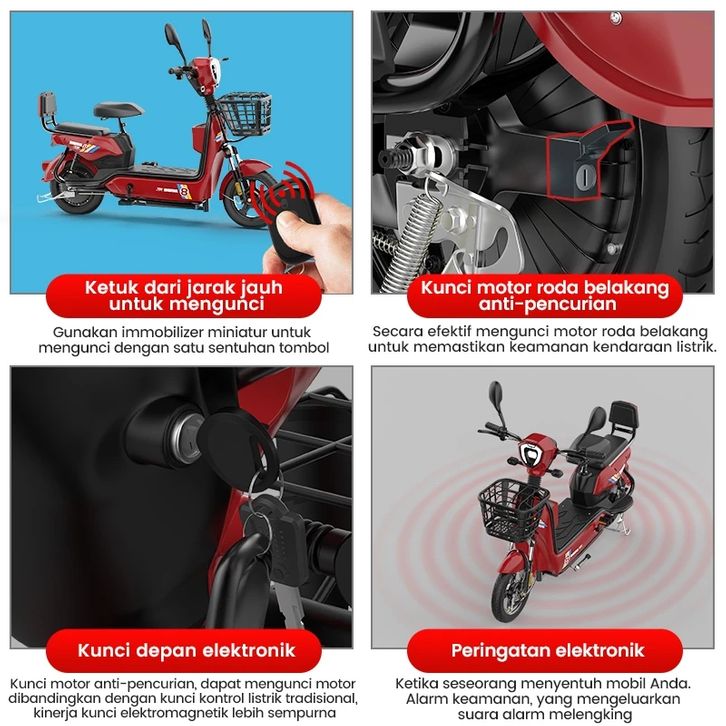 Ketuk dari jarak jauh untuk mengunci

Gunakan immobilizer miniatur untuk mengunci dengan satu sentuhan tombol

Kunci motor roda belakang anti-pencurian

Secara efektif mengunci motor roda belakang untuk memastikan keamanan kendaraan listrik.

Kunci depan elektronik

Kunci motor anti-pencurian, dapat mengunci motor dibandingkan dengan kunci kontrol listrik tradisional, kinerja kunci elektromagnetik lebih sempurna

Peringatan elektronik

Ketika seseorang menyentuh mobil Anda. Alarm keamanan, yang mengeluarkan suara alarm melengking