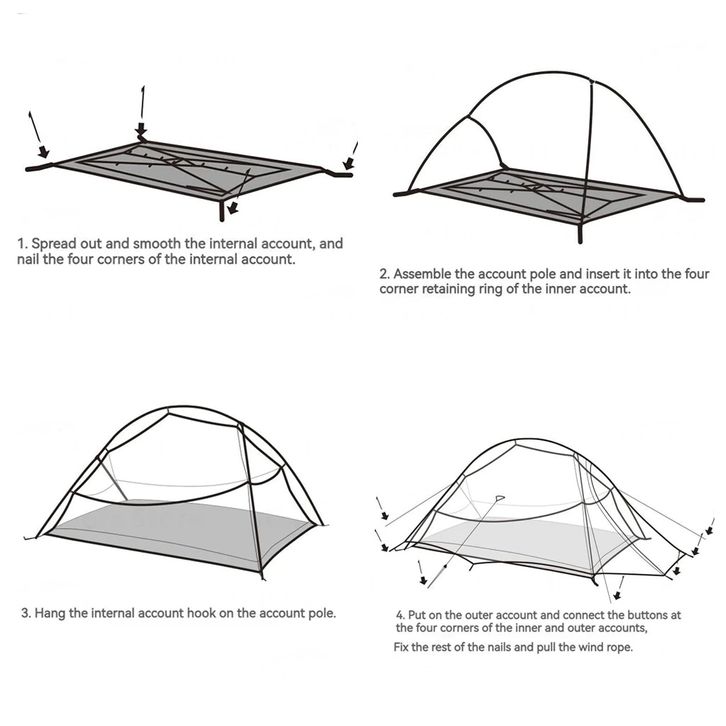 1. Spread out and smooth the internal account, and nail the four corners of the internal account.

2. Assemble the account pole and insert it into the four corner retaining ring of the inner account.

3. Hang the internal account hook on the account pole.

4. Put on the outer account and connect the buttons at the four corners of the inner and outer accounts,

Fix the rest of the nails and pull the wind rope.