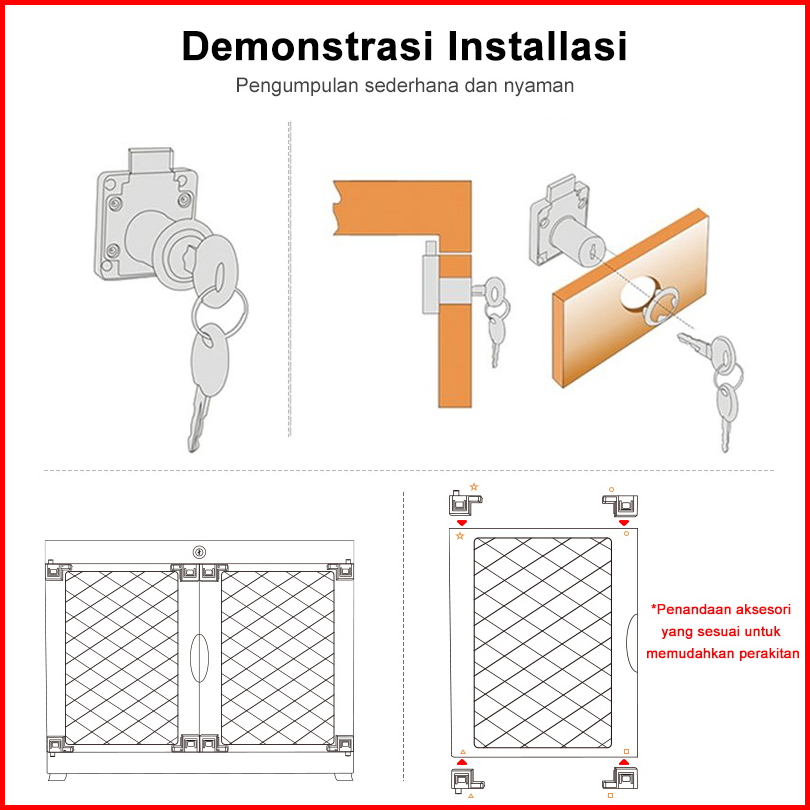 Demonstrasi Installasi

Pengumpulan sederhana dan nyaman

*Penandaan aksesori yang sesuai untuk memudahkan perakitan