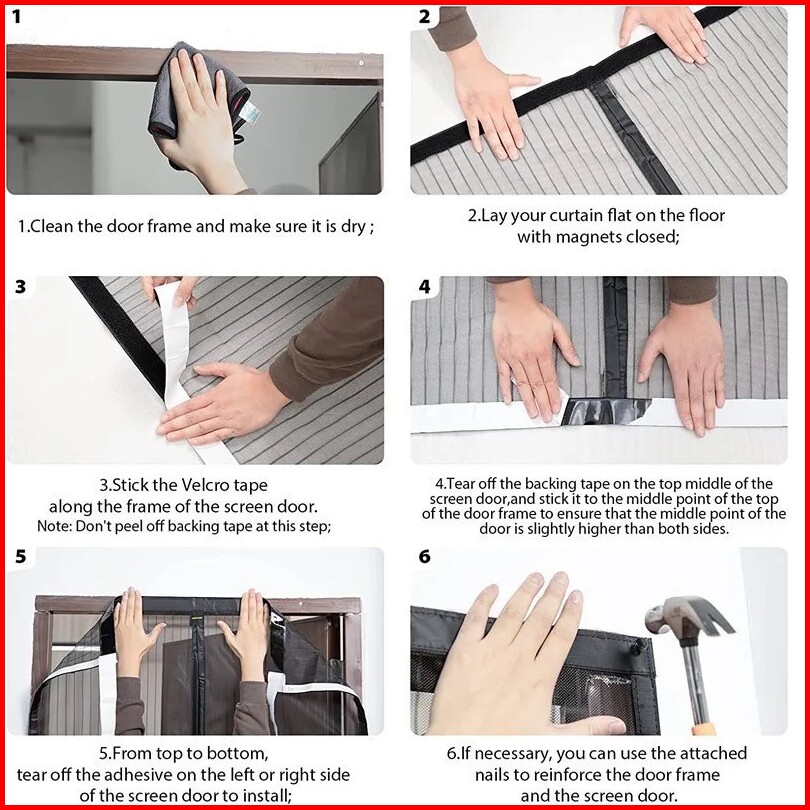 1

1.Clean the door frame and make sure it is dry ;

2

2.Lay your curtain flat on the floor with magnets closed;

3

3.Stick the Velcro tape along the frame of the screen door.
Note: Don't peel off backing tape at this step;

4

4.Tear off the backing tape on the top middle of the screen door,and stick it to the middle point of the top of the door frame to ensure that the middle point of the door is slightly higher than both sides.

5

5.From top to bottom, tear off the adhesive on the left or right side of the screen door to install;

6

6.If necessary, you can use the attached nails to reinforce the door frame and the screen door.