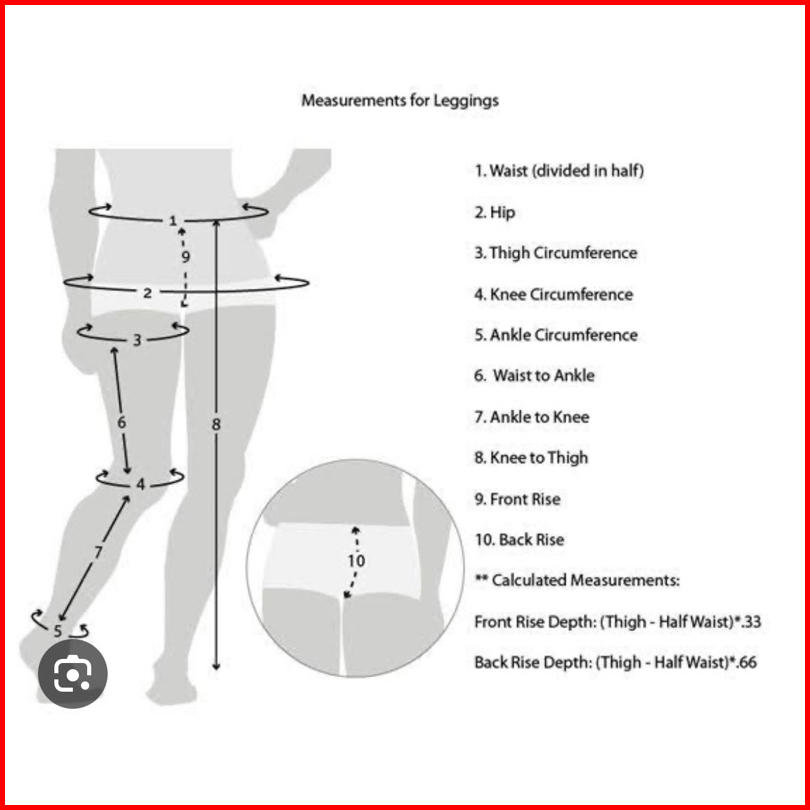 Measurements for Leggings

1
9
2
3
6
8
4
7
5
10

1. Waist (divided in half)

2. Hip

3. Thigh Circumference

4. Knee Circumference

5. Ankle Circumference

6. Waist to Ankle

7. Ankle to Knee

8. Knee to Thigh

9. Front Rise

10. Back Rise

** Calculated Measurements:

Front Rise Depth: (Thigh - Half Waist)*.33

Back Rise Depth: (Thigh - Half Waist)*.66