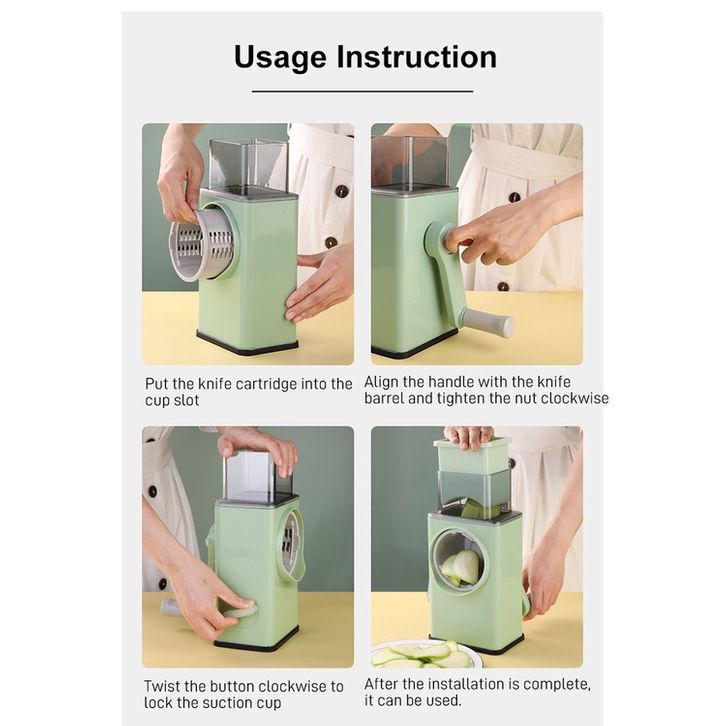 Usage Instruction

Put the knife cartridge into the cup slot

Align the handle with the knife barrel and tighten the nut clockwise

Twist the button clockwise to lock the suction cup

After the installation is complete, it can be used.