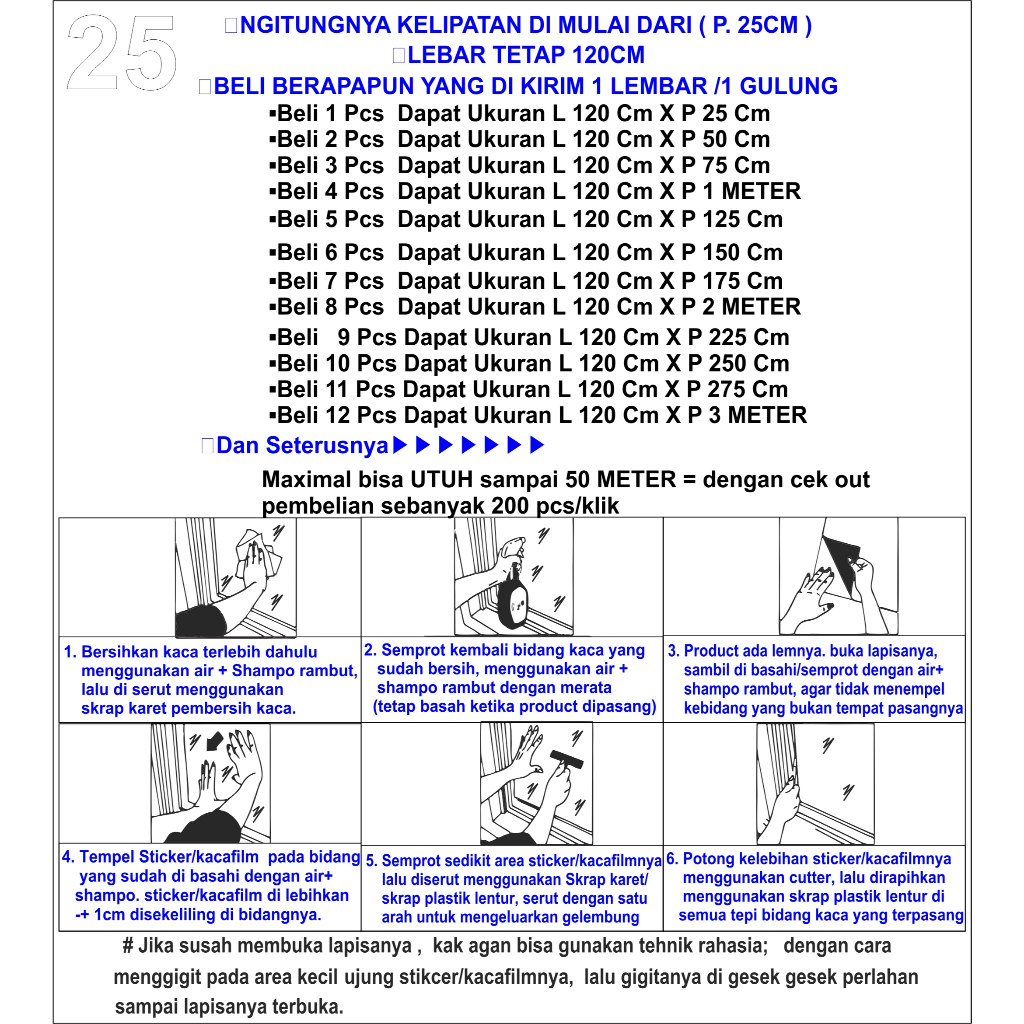 25

NGITUNGNYA KELIPATAN DI MULAI DARI ( P. 25CM )
LEBAR TETAP 120CM
BELI BERAPAPUN YANG DI KIRIM 1 LEMBAR /1 GULUNG

▪Beli 1 Pcs Dapat Ukuran L 120 Cm X P 25 Cm
▪Beli 2 Pcs Dapat Ukuran L 120 Cm X P 50 Cm
▪Beli 3 Pcs Dapat Ukuran L 120 Cm X P 75 Cm
▪Beli 4 Pcs Dapat Ukuran L 120 Cm X P 1 METER
▪Beli 5 Pcs Dapat Ukuran L 120 Cm X P 125 Cm
▪Beli 6 Pcs Dapat Ukuran L 120 Cm X P 150 Cm
▪Beli 7 Pcs Dapat Ukuran L 120 Cm X P 175 Cm
▪Beli 8 Pcs Dapat Ukuran L 120 Cm X P 2 METER
▪Beli 9 Pcs Dapat Ukuran L 120 Cm X P 225 Cm
▪Beli 10 Pcs Dapat Ukuran L 120 Cm X P 250 Cm
▪Beli 11 Pcs Dapat Ukuran L 120 Cm X P 275 Cm
▪Beli 12 Pcs Dapat Ukuran L 120 Cm X P 3 METER

Dan Seterusnya▶▶▶▶▶▶▶

Maximal bisa UTUH sampai 50 METER = dengan cek out pembelian sebanyak 200 pcs/klik

1. Bersihkan kaca terlebih dahulu menggunakan air + Shampo rambut, lalu di serut menggunakan skrap karet pembersih kaca.

2. Semprot kembali bidang kaca yang sudah bersih, menggunakan air + shampo rambut dengan merata (tetap basah ketika product dipasang)

3. Product ada lemnya. buka lapisanya, sambil di basahi/semprot dengan air+ shampo rambut, agar tidak menempel kebidang yang bukan tempat pasangnya

4. Tempel Sticker/kacafilm pada bidang yang sudah di basahi dengan air+ shampo. sticker/kacafilm di lebihkan -+ 1cm disekeliling di bidangnya.

5. Semprot sedikit area sticker/kacafilmnya lalu diserut menggunakan Skrap karet/ skrap plastik lentur, serut dengan satu arah untuk mengeluarkan gelembung

6. Potong kelebihan sticker/kacafilmnya menggunakan cutter, lalu dirapihkan menggunakan skrap plastik lentur di semua tepi bidang kaca yang terpasang

# Jika susah membuka lapisanya , kak agan bisa gunakan tehnik rahasia; dengan cara menggigit pada area kecil ujung stikcer/kacafilmnya, lalu gigitanya di gesek gesek perlahan sampai lapisanya terbuka.