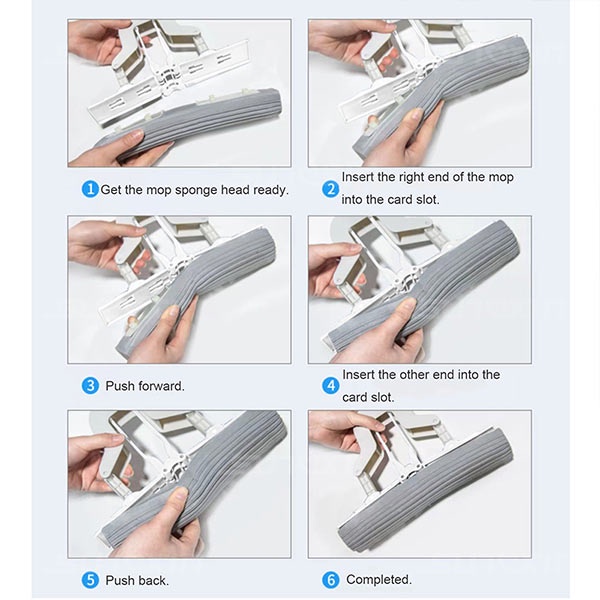 1 Get the mop sponge head ready.

2 Insert the right end of the mop into the card slot.

3 Push forward.

4 Insert the other end into the card slot.

5 Push back.

6 Completed.