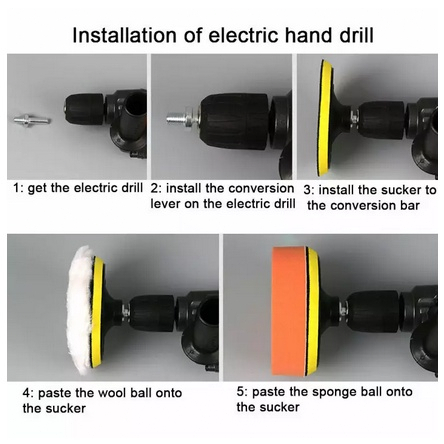 Installation of electric hand drill

1: get the electric drill

2: install the conversion lever on the electric drill

3: install the sucker to the conversion bar

4: paste the wool ball onto the sucker

5: paste the sponge ball onto the sucker